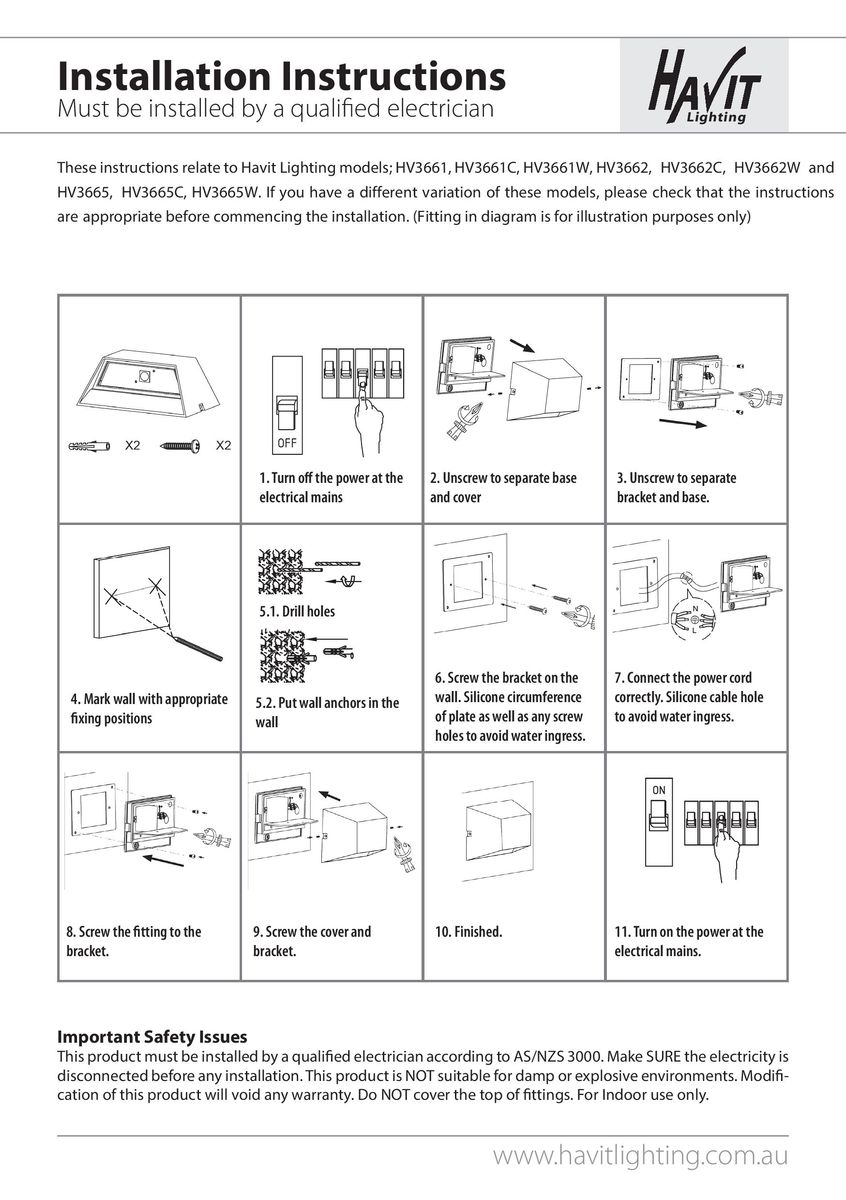 Installation Instructions
Must be installed by a qualified electrician

HAVIT Lighting

These instructions relate to Havit Lighting models; HV3661, HV3661C, HV3661W, HV3662, HV3662C, HV3662W and HV3665, HV3665C, HV3665W. If you have a different variation of these models, please check that the instructions are appropriate before commencing the installation. (Fitting in diagram is for illustration purposes only)

X2 X2

OFF

1. Turn off the power at the electrical mains

2. Unscrew to separate base and cover

3. Unscrew to separate bracket and base.

4. Mark wall with appropriate fixing positions

5.1. Drill holes

5.2. Put wall anchors in the wall

6. Screw the bracket on the wall. Silicone circumference of plate as well as any screw holes to avoid water ingress.

N
L

7. Connect the power cord correctly. Silicone cable hole to avoid water ingress.

8. Screw the fitting to the bracket.

9. Screw the cover and bracket.

10. Finished.

ON

11. Turn on the power at the electrical mains.

Important Safety Issues
This product must be installed by a qualified electrician according to AS/NZS 3000. Make SURE the electricity is disconnected before any installation. This product is NOT suitable for damp or explosive environments. Modification of this product will void any warranty. Do NOT cover the top of fittings. For Indoor use only.

www.havitlighting.com.au