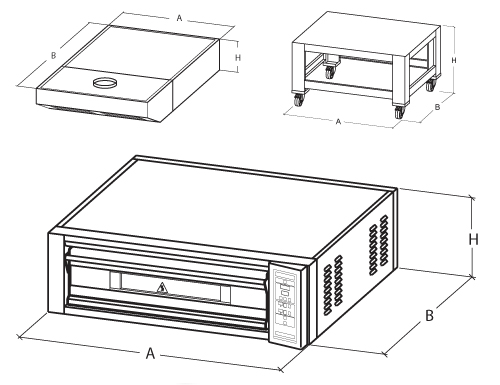 A
B
H
H
B
A
H
B
A