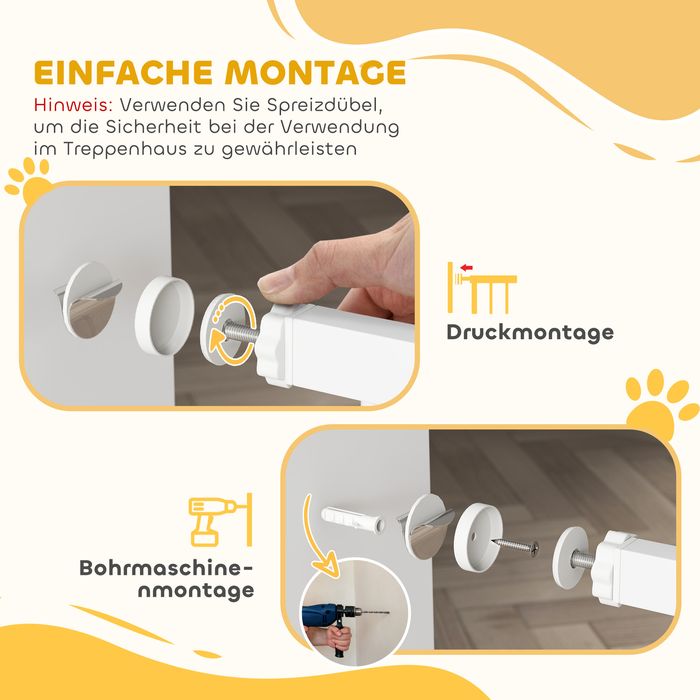 EINFACHE MONTAGE

Hinweis: Verwenden Sie Spreizdübel, um die Sicherheit bei der Verwendung im Treppenhaus zu gewährleisten

Druckmontage

Bohrmaschine-nmontage