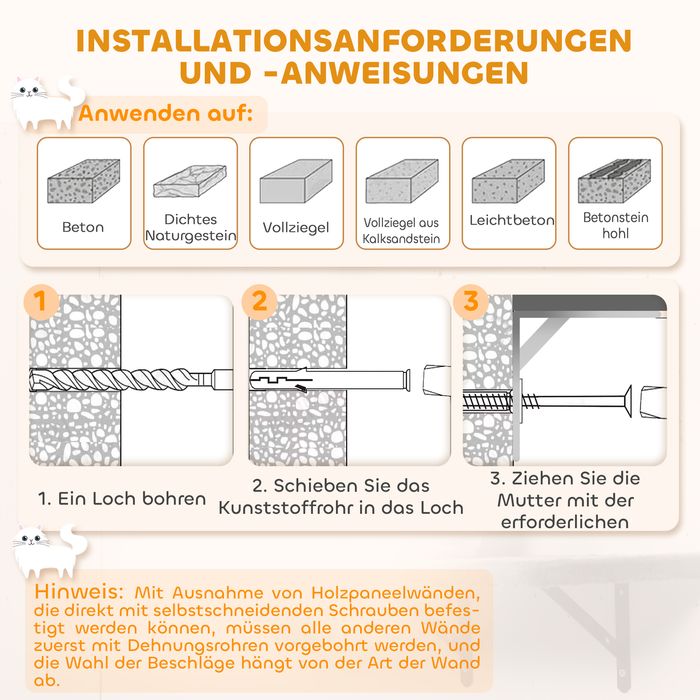 INSTALLATIONSANFORDERUNGEN UND -ANWEISUNGEN

Anwenden auf:

Beton

Dichtes Naturgestein

Vollziegel

Vollziegel aus Kalksandstein

Leichtbeton

Betonstein hohl

1

2

3

1. Ein Loch bohren

2. Schieben Sie das Kunststoffrohr in das Loch

3. Ziehen Sie die Mutter mit der erforderlichen

Hinweis: Mit Ausnahme von Holzpaneelwänden, die direkt mit selbstschneidenden Schrauben befestigt werden können, müssen alle anderen Wände zuerst mit Dehnungsrohren vorgebohrt werden, und die Wahl der Beschläge hängt von der Art der Wand ab.