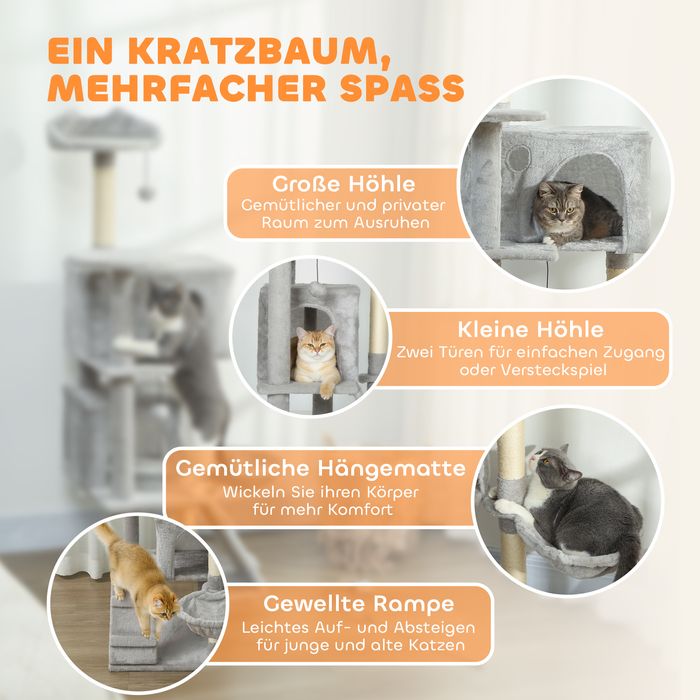 EIN KRATZBAUM, MEHRFACHER SPASS

Große Höhle
Gemütlicher und privater Raum zum Ausruhen

Kleine Höhle
Zwei Türen für einfachen Zugang oder Versteckspiel

Gemütliche Hängematte
Wickeln Sie ihren Körper für mehr Komfort

Gewellte Rampe
Leichtes Auf- und Absteigen für junge und alte Katzen