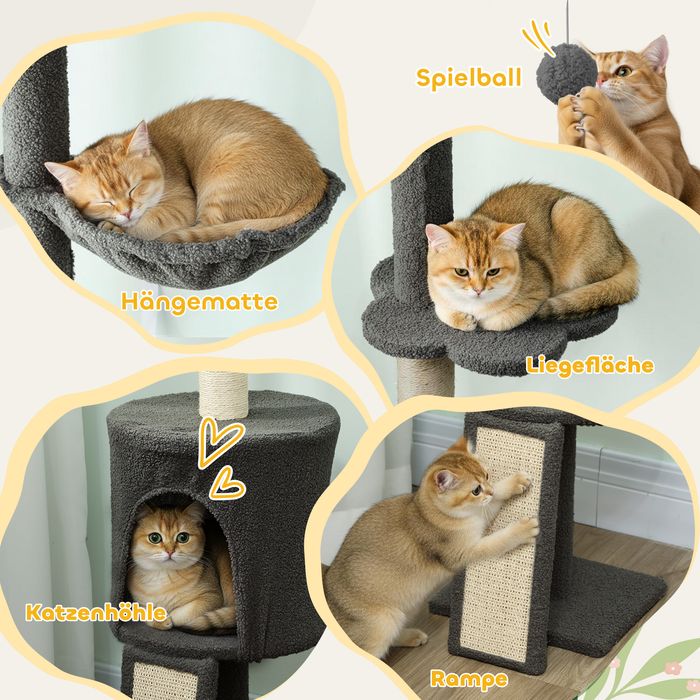 Spielball

Hängematte

Liegefläche

Katzenhöhle

Rampe