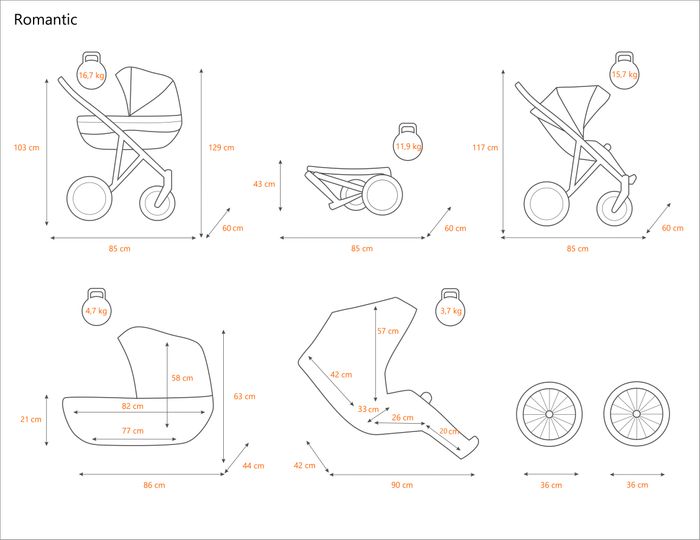 Romantic

16,7 kg
103 cm
129 cm
60 cm
85 cm

11,9 kg
43 cm
60 cm
85 cm

15,7 kg
117 cm
60 cm
85 cm

4,7 kg
58 cm
63 cm
21 cm
82 cm
77 cm
44 cm
86 cm

3,7 kg
57 cm
42 cm
33 cm
26 cm
20 cm
42 cm
90 cm

36 cm
36 cm