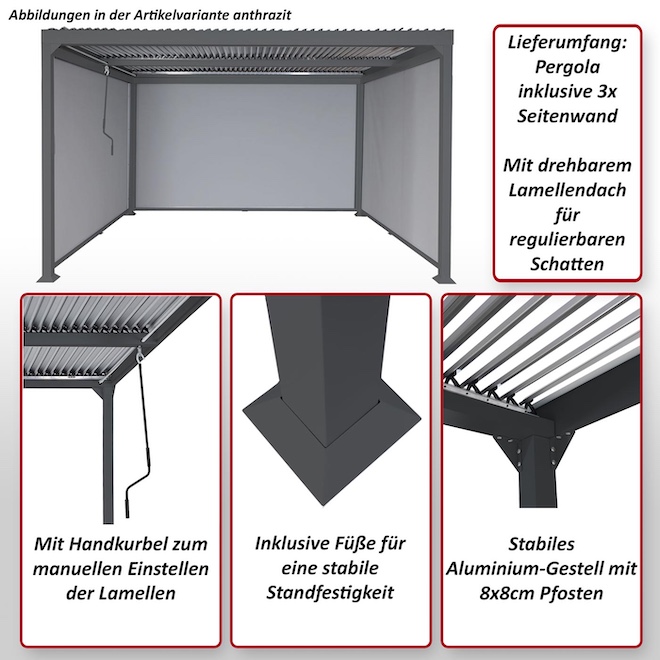 Abbildungen in der Artikelvariante anthrazit

Lieferumfang:
Pergola
inklusive 3x
Seitenwand

Mit drehbarem
Lamellendach
für
regulierbaren
Schatten

Mit Handkurbel zum manuellen Einstellen der Lamellen

Inklusive Füße für eine stabile Standfestigkeit

Stabiles Aluminium-Gestell mit 8x8cm Pfosten