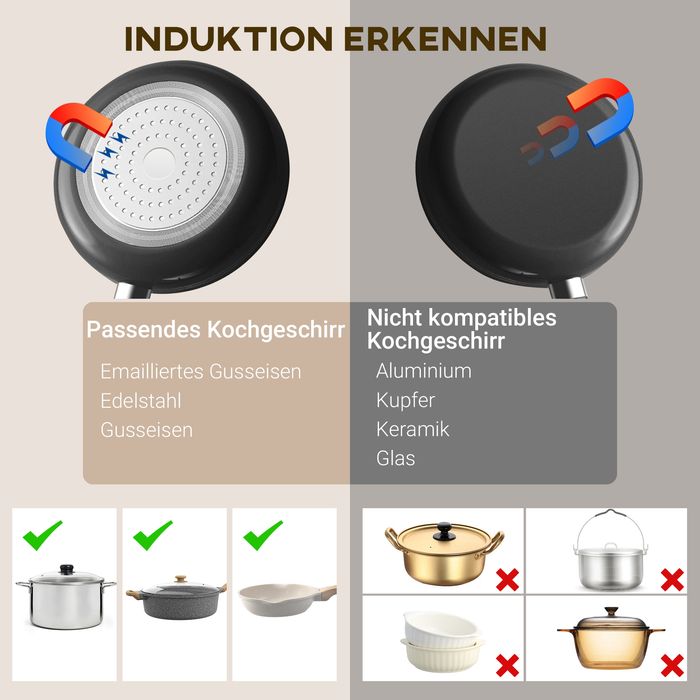 INDUKTION ERKENNEN

Passendes Kochgeschirr

Emailliertes Gusseisen
Edelstahl
Gusseisen

Nicht kompatibles Kochgeschirr

Aluminium
Kupfer
Keramik
Glas