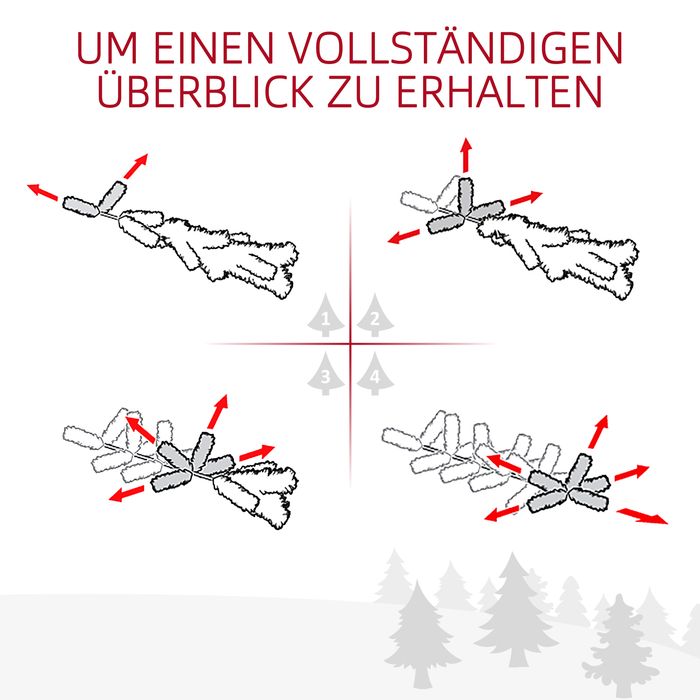 UM EINEN VOLLSTÄNDIGEN ÜBERBLICK ZU ERHALTEN

1 2
3 4