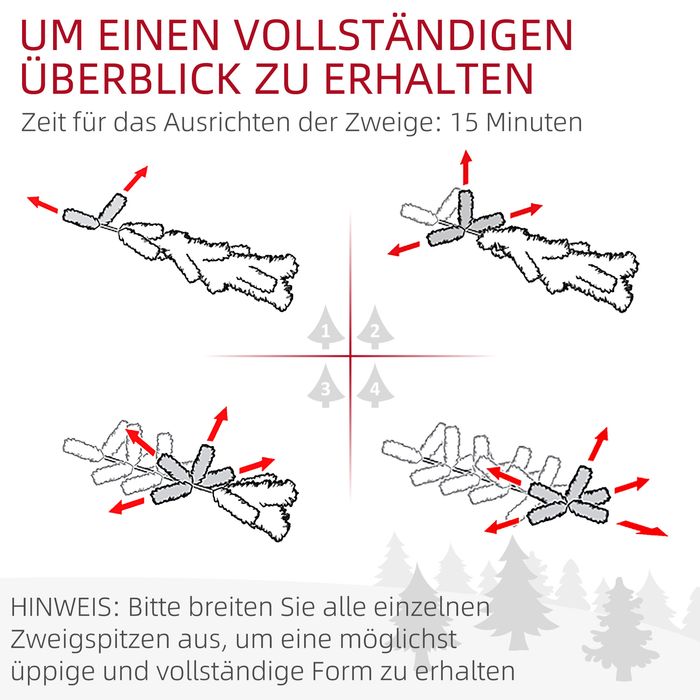 UM EINEN VOLLSTÄNDIGEN ÜBERBLICK ZU ERHALTEN

Zeit für das Ausrichten der Zweige: 15 Minuten

1
2
3
4

HINWEIS: Bitte breiten Sie alle einzelnen Zweigspitzen aus, um eine möglichst üppige und vollständige Form zu erhalten