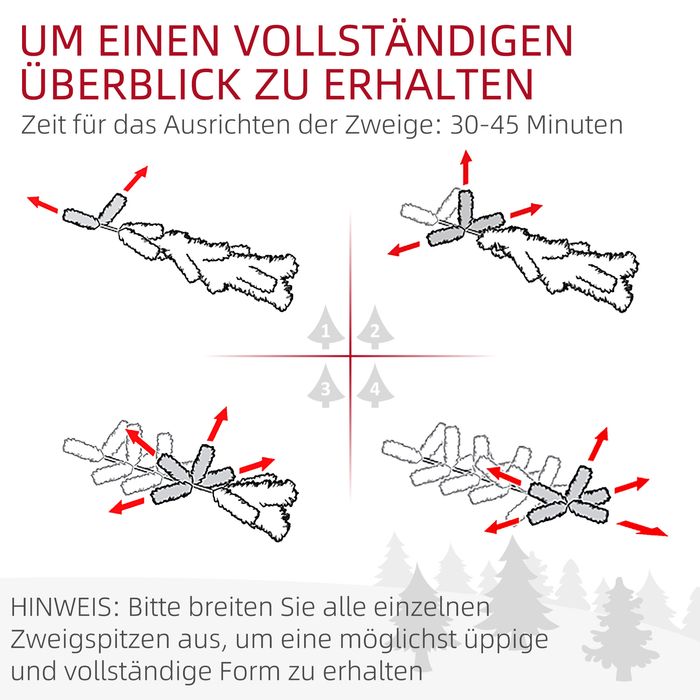 UM EINEN VOLLSTÄNDIGEN ÜBERBLICK ZU ERHALTEN
Zeit für das Ausrichten der Zweige: 30-45 Minuten

1
2
3
4

HINWEIS: Bitte breiten Sie alle einzelnen Zweigspitzen aus, um eine möglichst üppige und vollständige Form zu erhalten