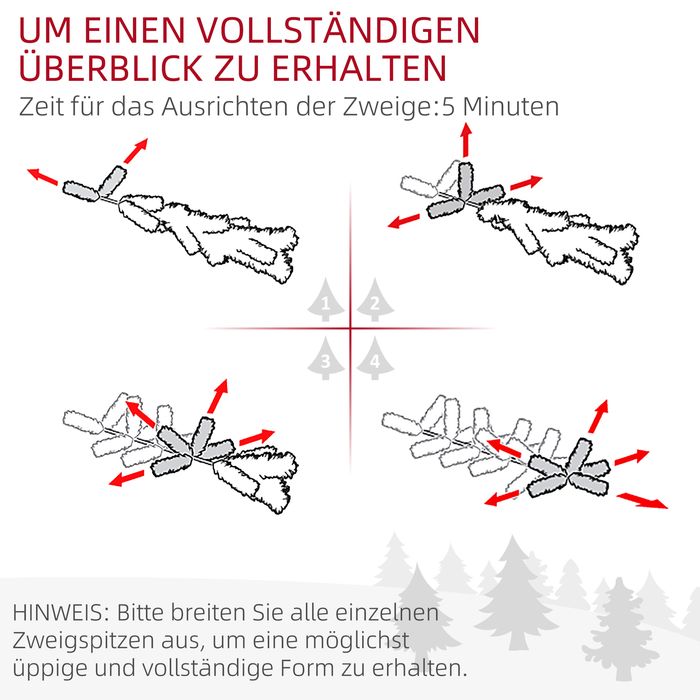 UM EINEN VOLLSTÄNDIGEN ÜBERBLICK ZU ERHALTEN

Zeit für das Ausrichten der Zweige:5 Minuten

1 2
3 4

HINWEIS: Bitte breiten Sie alle einzelnen Zweigspitzen aus, um eine möglichst üppige und vollständige Form zu erhalten.