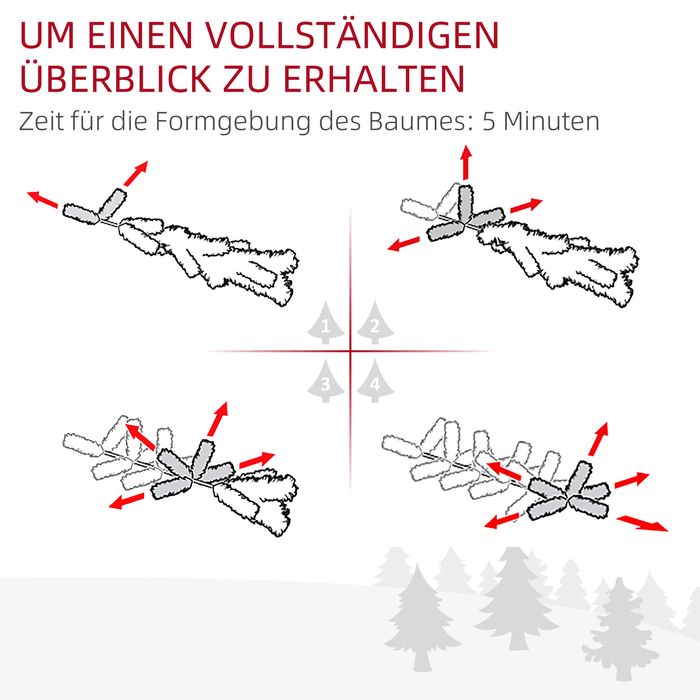 UM EINEN VOLLSTÄNDIGEN ÜBERBLICK ZU ERHALTEN

Zeit für die Formgebung des Baumes: 5 Minuten

1
2
3
4