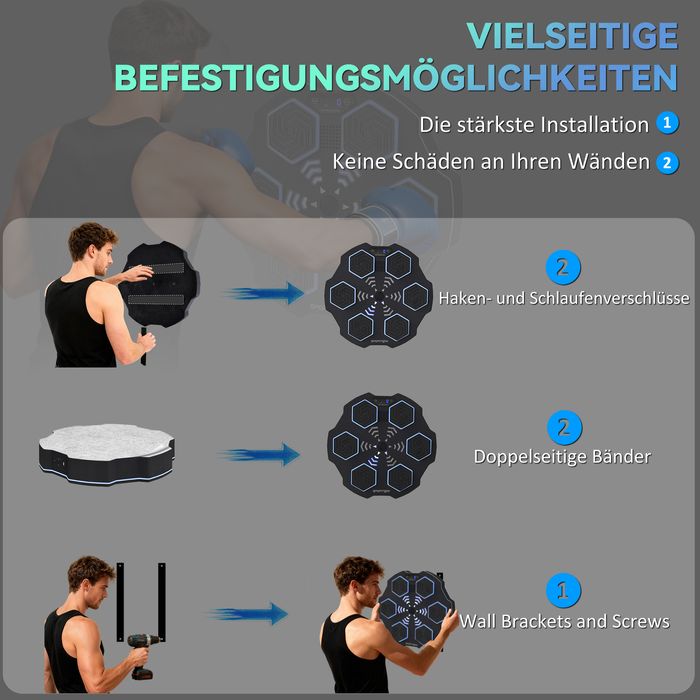 VIELSEITIGE BEFESTIGUNGSMÖGLICHKEITEN

Die stärkste Installation 1

Keine Schäden an Ihren Wänden 2

2

Haken- und Schlaufenverschlüsse

2

Doppelseitige Bänder

1

Wall Brackets and Screws