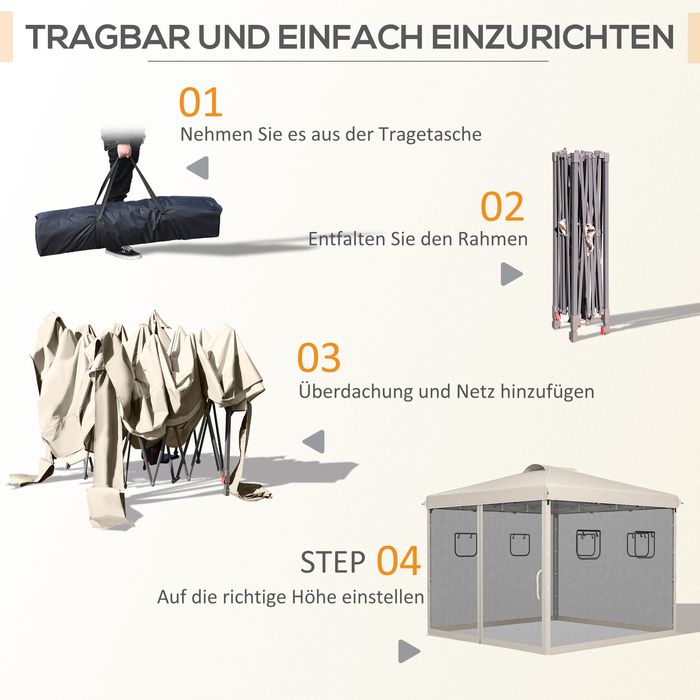 TRAGBAR UND EINFACH EINZURICHTEN

01
Nehmen Sie es aus der Tragetasche

02
Entfalten Sie den Rahmen

03
Überdachung und Netz hinzufügen

STEP 04
Auf die richtige Höhe einstellen