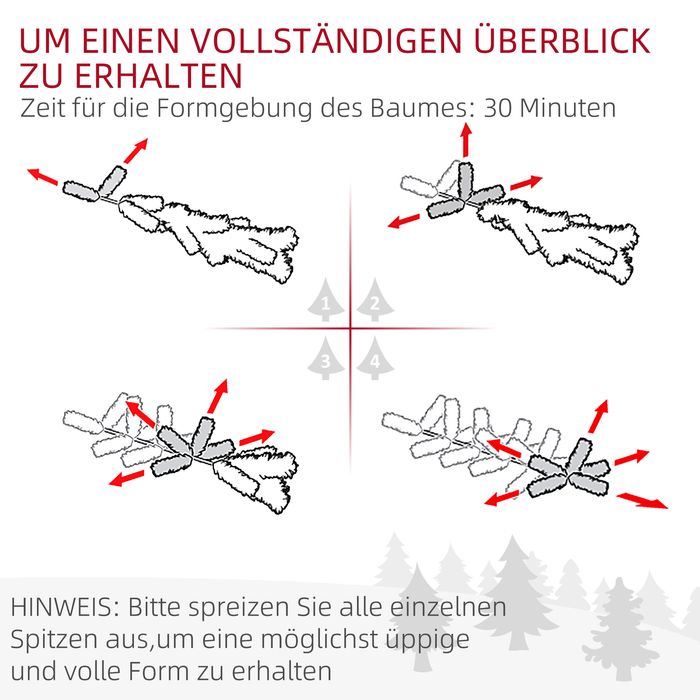 UM EINEN VOLLSTÄNDIGEN ÜBERBLICK ZU ERHALTEN
Zeit für die Formgebung des Baumes: 30 Minuten

1 2
3 4

HINWEIS: Bitte spreizen Sie alle einzelnen Spitzen aus,um eine möglichst üppige und volle Form zu erhalten