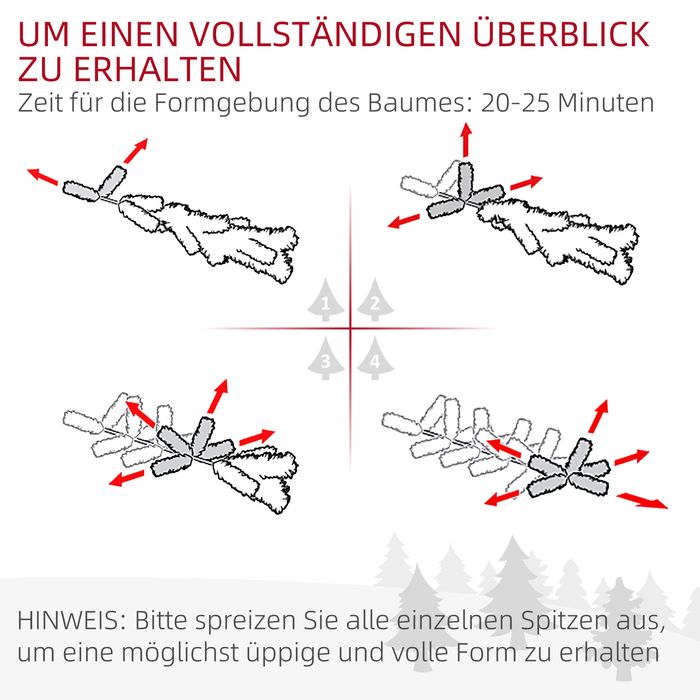 UM EINEN VOLLSTÄNDIGEN ÜBERBLICK ZU ERHALTEN
Zeit für die Formgebung des Baumes: 20-25 Minuten

1
2
3
4

HINWEIS: Bitte spreizen Sie alle einzelnen Spitzen aus, um eine möglichst üppige und volle Form zu erhalten