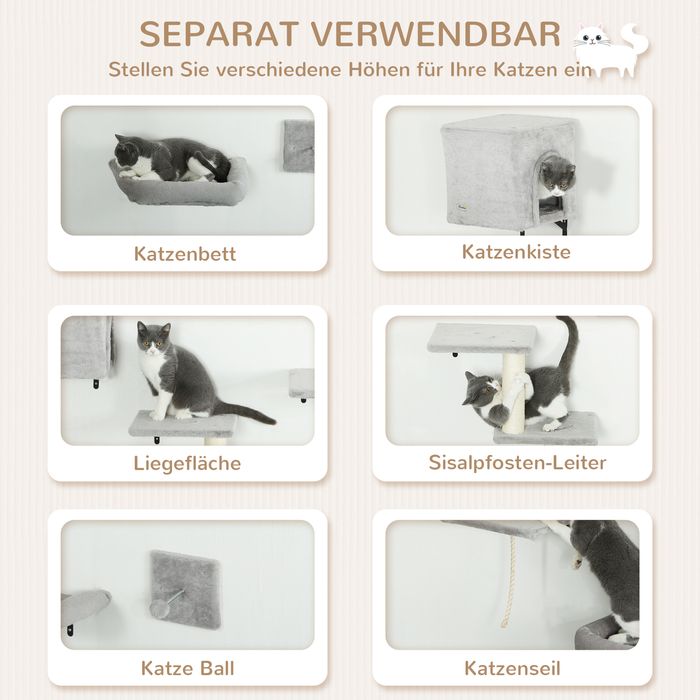 SEPARAT VERWENDBAR

Stellen Sie verschiedene Höhen für Ihre Katzen ein

Katzenbett

Katzenkiste

Liegefläche

Sisalpfosten-Leiter

Katze Ball

Katzenseil