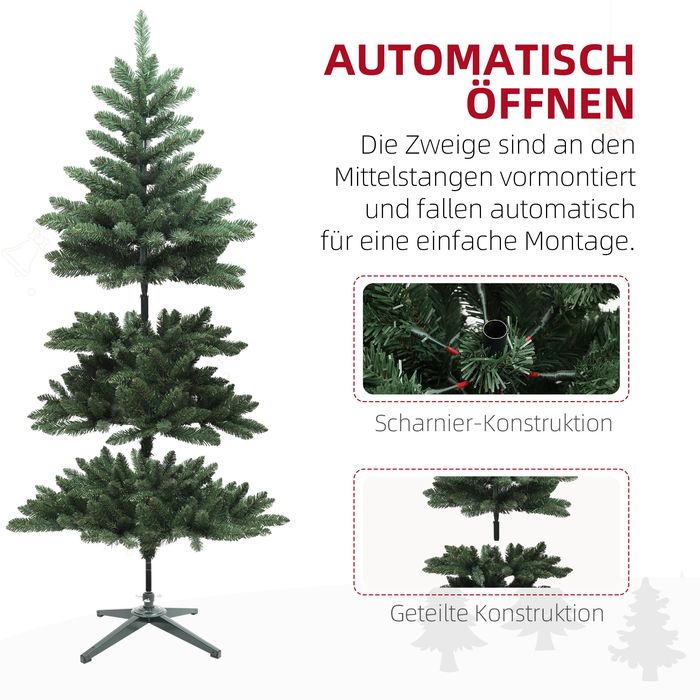 AUTOMATISCH ÖFFNEN

Die Zweige sind an den Mittelstangen vormontiert und fallen automatisch für eine einfache Montage.

Scharnier-Konstruktion

Geteilte Konstruktion