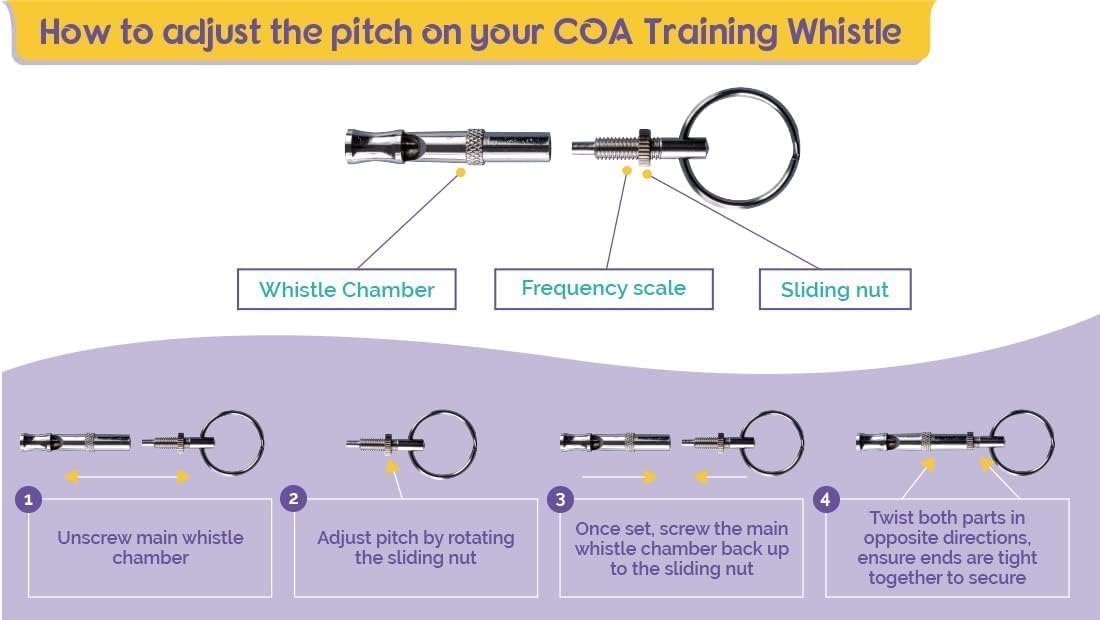 How to adjust the pitch on your COA Training Whistle

Whistle Chamber

Frequency scale

Sliding nut

1
Unscrew main whistle chamber

2
Adjust pitch by rotating the sliding nut

3
Once set, screw the main whistle chamber back up to the sliding nut

4
Twist both parts in opposite directions, ensure ends are tight together to secure