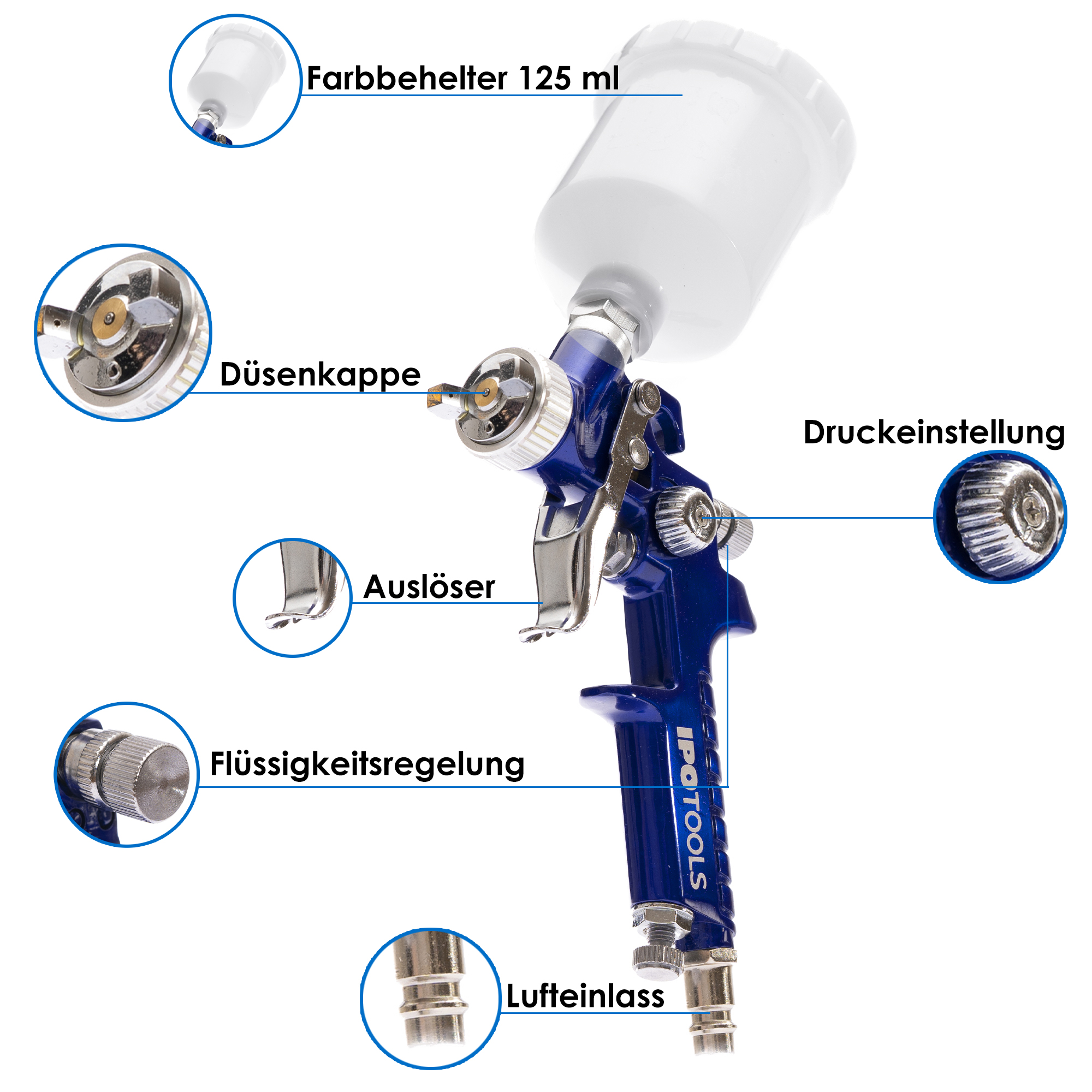 Farbbehelter 125 ml

Düsenkappe

Druckeinstellung

Auslöser

Flüssigkeitsregelung

IPOTOOLS

Lufteinlass