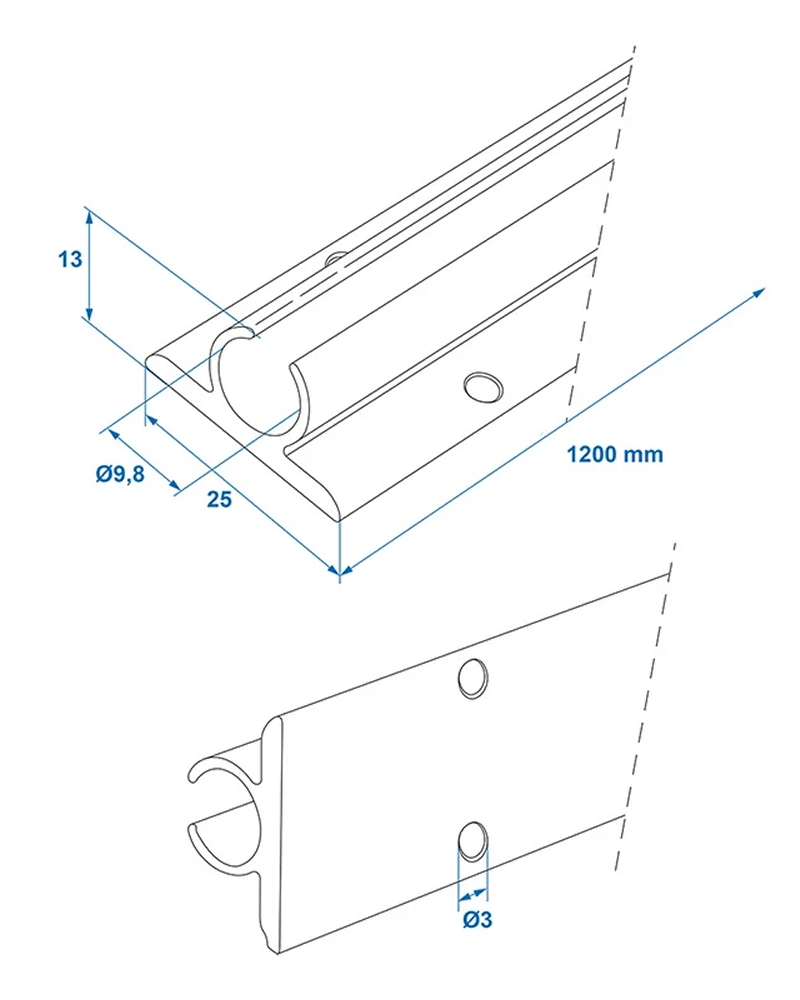 13

Ø9,8

25

1200 mm

Ø3