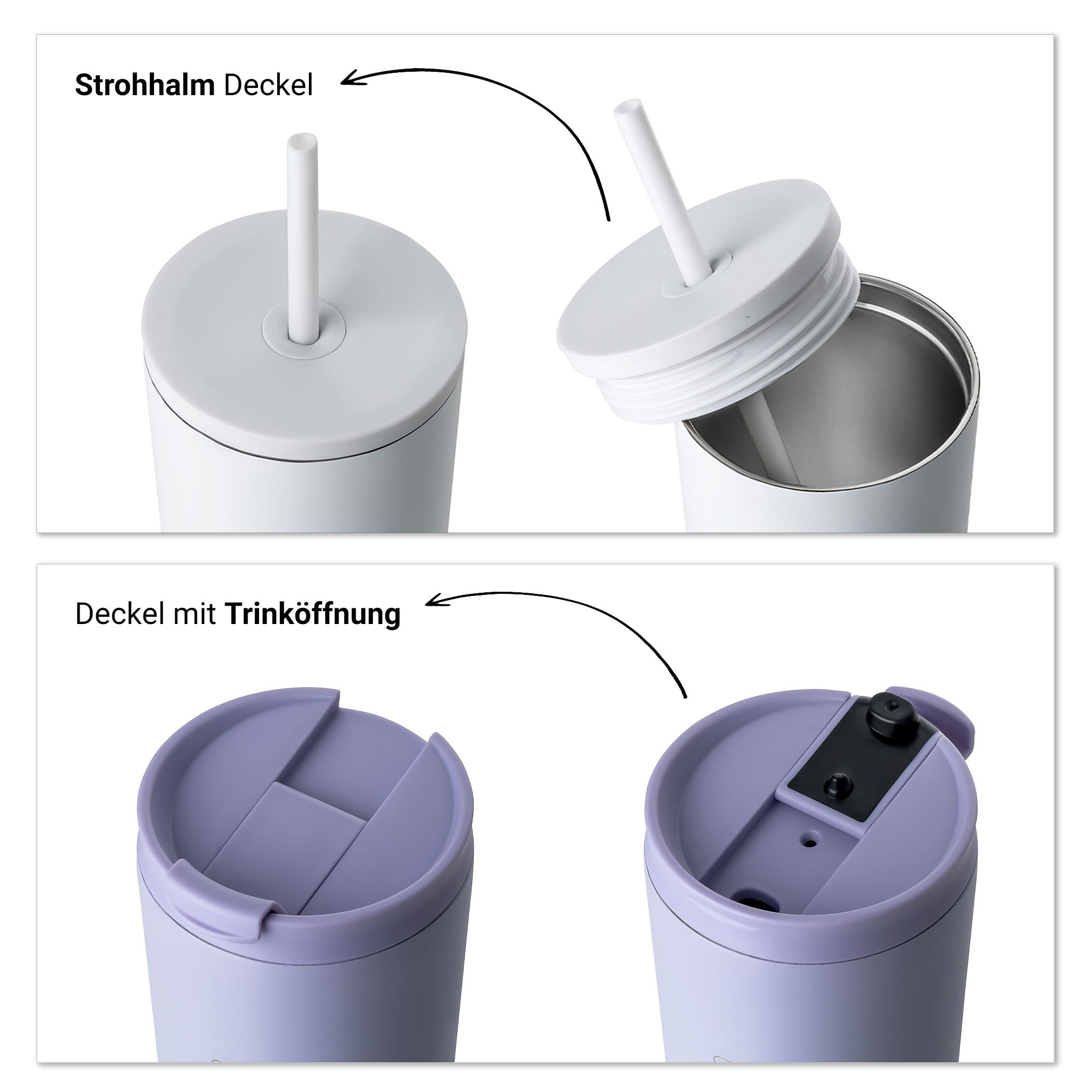 Strohhalm Deckel

Deckel mit Trinköffnung