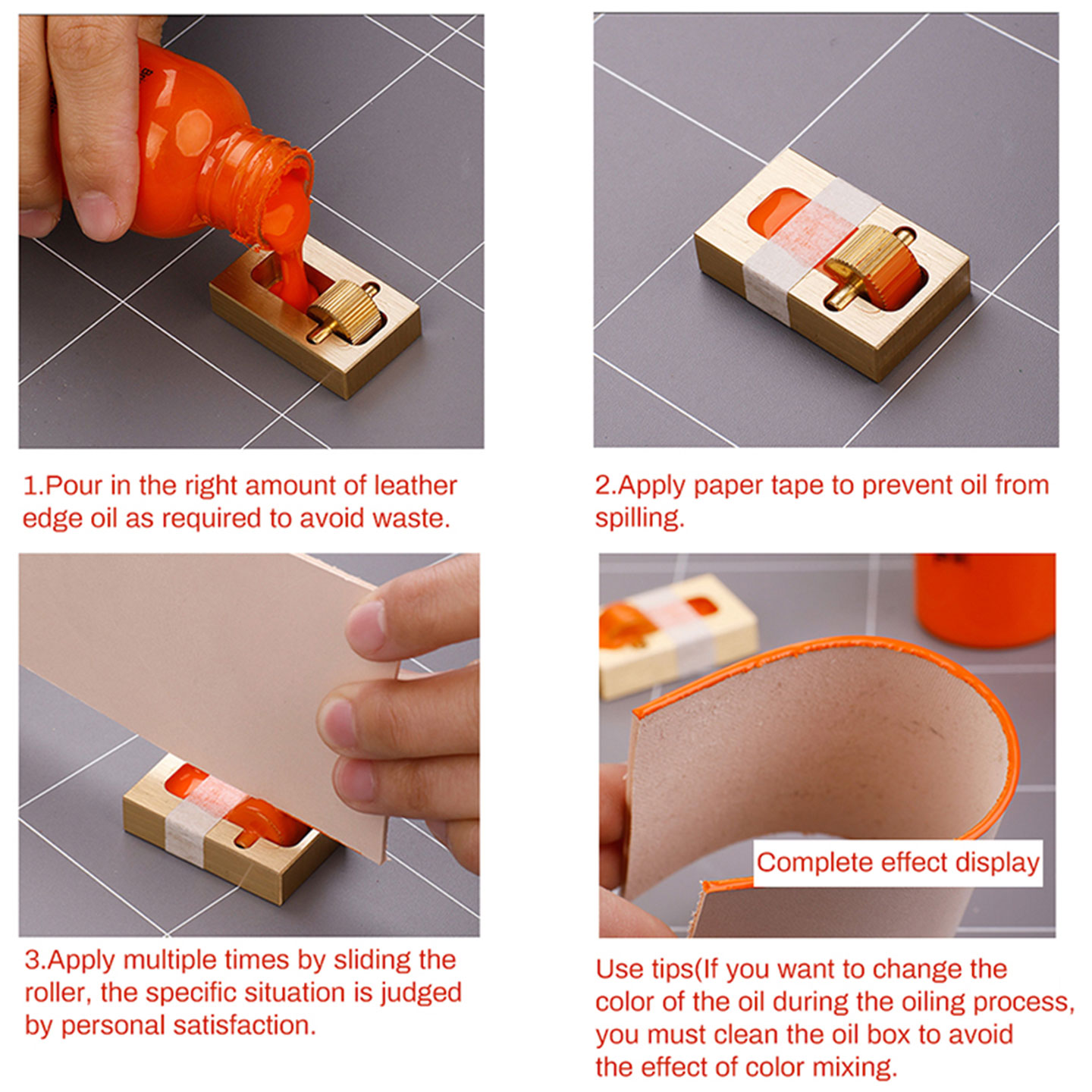 1.Pour in the right amount of leather edge oil as required to avoid waste.

2.Apply paper tape to prevent oil from spilling.

3.Apply multiple times by sliding the roller, the specific situation is judged by personal satisfaction.

Complete effect display

Use tips(If you want to change the color of the oil during the oiling process, you must clean the oil box to avoid the effect of color mixing.