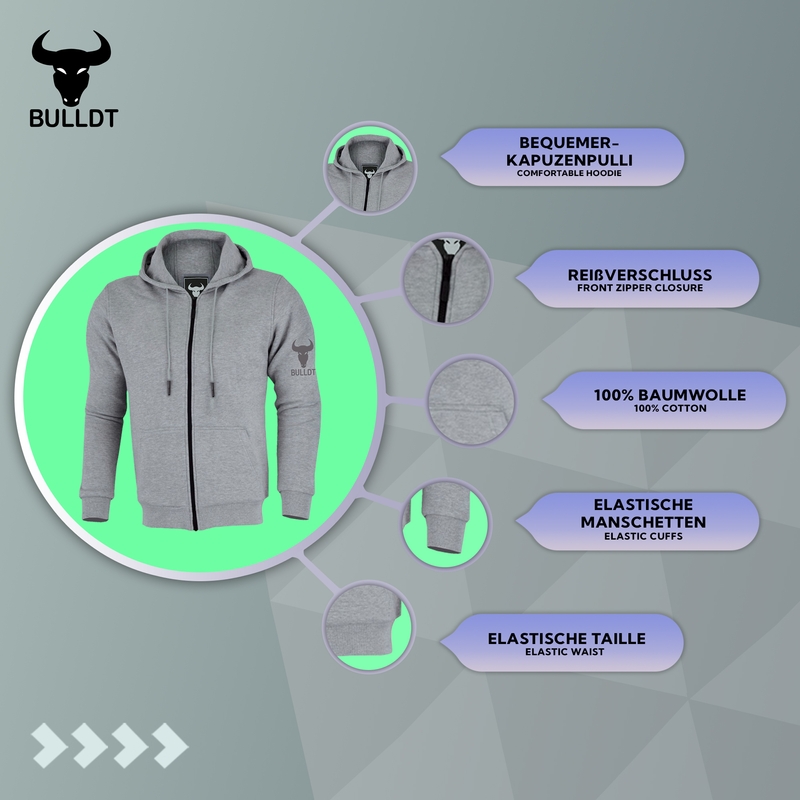 BULLDT

BULLDT

BEQUEMER-KAPUZENPULLI
COMFORTABLE HOODIE

REIßVERSCHLUSS
FRONT ZIPPER CLOSURE

100% BAUMWOLLE
100% COTTON

ELASTISCHE MANSCHETTEN
ELASTIC CUFFS

ELASTISCHE TAILLE
ELASTIC WAIST