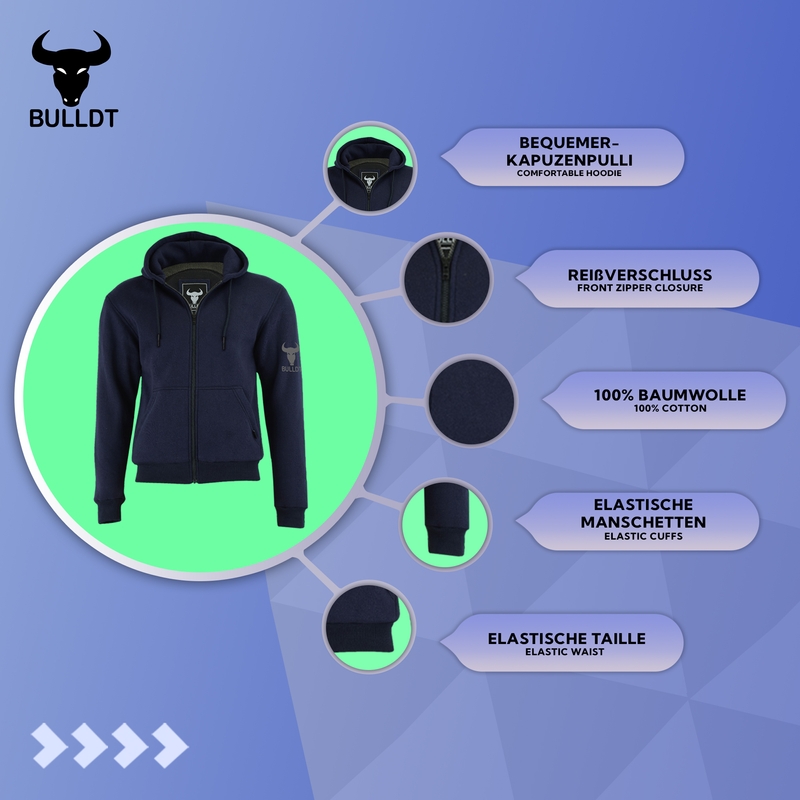 BULLDT

BULLDT

BEQUEMER-KAPUZENPULLI
COMFORTABLE HOODIE

REIßVERSCHLUSS
FRONT ZIPPER CLOSURE

100% BAUMWOLLE
100% COTTON

ELASTISCHE MANSCHETTEN
ELASTIC CUFFS

ELASTISCHE TAILLE
ELASTIC WAIST