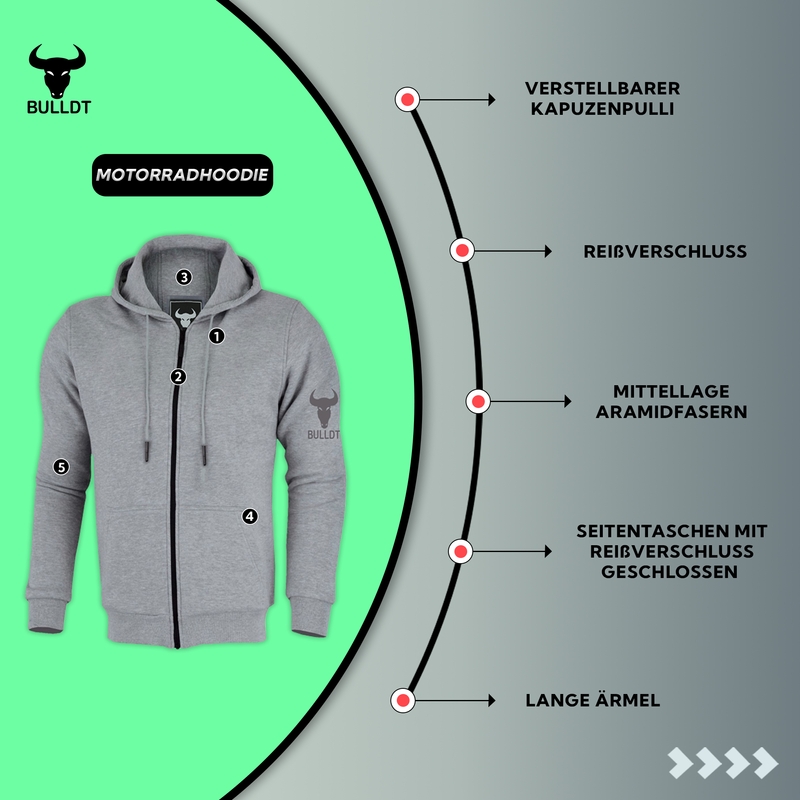 BULLDT

MOTORRADHOODIE

3
1
2
BULLDT
5
4

VERSTELLBARER KAPUZENPULLI

REIßVERSCHLUSS

MITTELLAGE ARAMIDFASERN

SEITENTASCHEN MIT REIßVERSCHLUSS GESCHLOSSEN

LANGE ÄRMEL