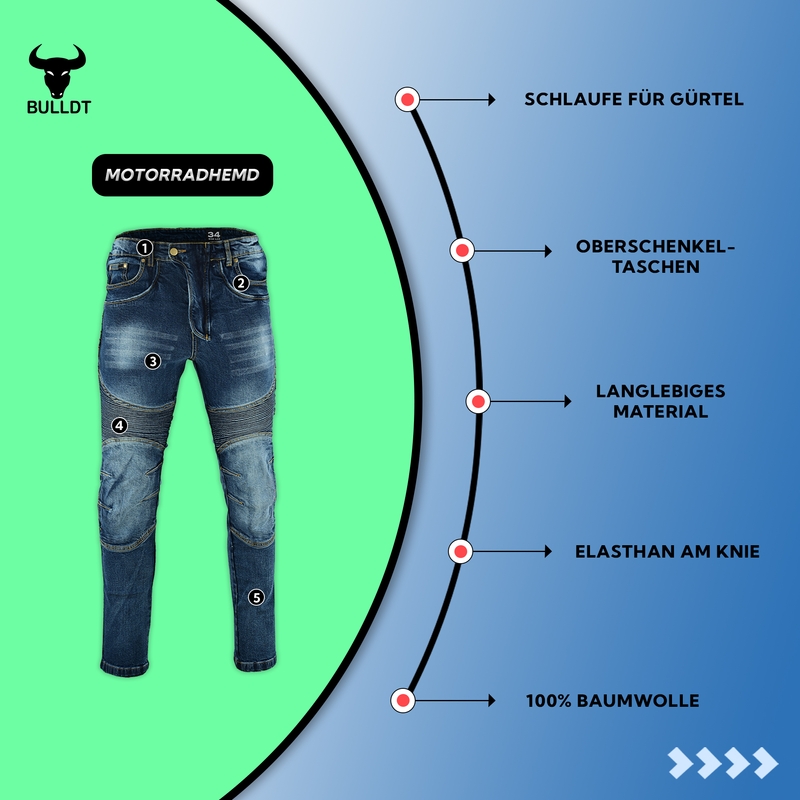 BULLDT

MOTORRADHEMD

34

1
2
3
4
5

SCHLAUFE FÜR GÜRTEL

OBERSCHENKEL-TASCHEN

LANGLEBIGES MATERIAL

ELASTHAN AM KNIE

100% BAUMWOLLE