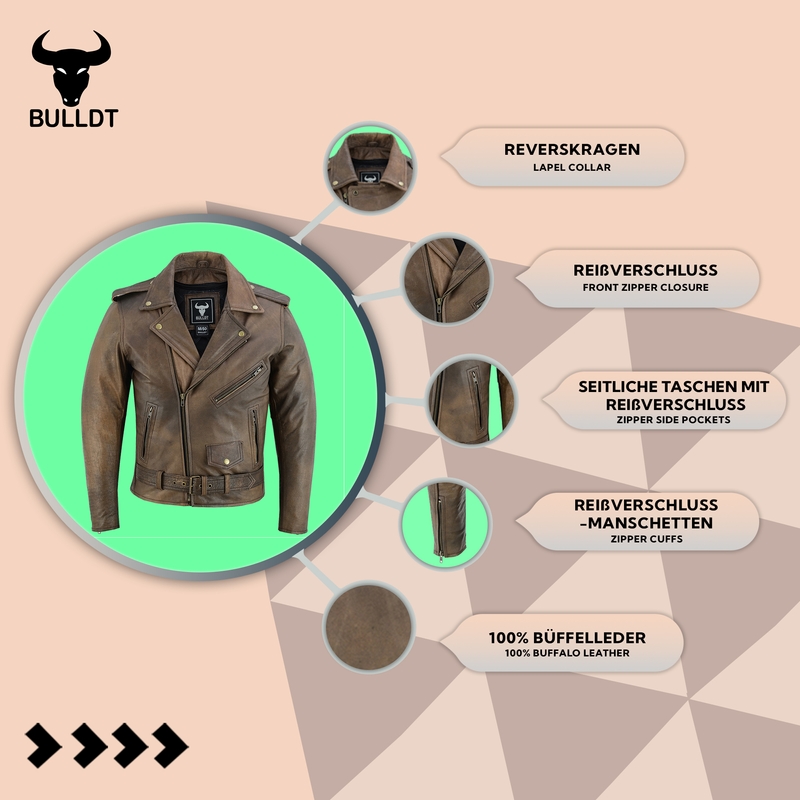 BULLDT

REVERSKRAGEN
LAPEL COLLAR

REIßVERSCHLUSS
FRONT ZIPPER CLOSURE

SEITLICHE TASCHEN MIT REIßVERSCHLUSS
ZIPPER SIDE POCKETS

REIßVERSCHLUSS -MANSCHETTEN
ZIPPER CUFFS

100% BÜFFELLEDER
100% BUFFALO LEATHER