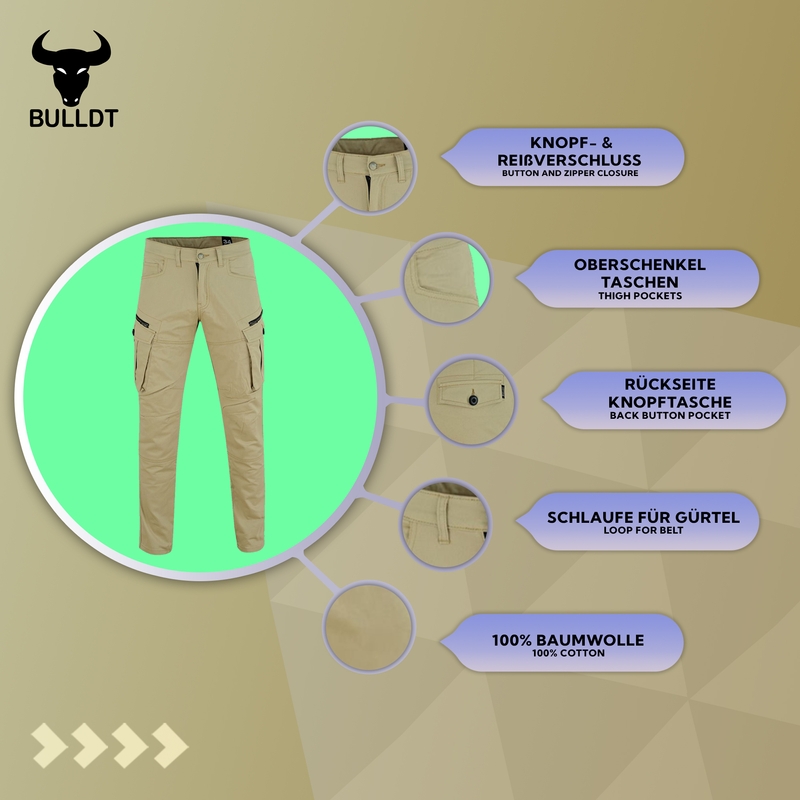 BULLDT

KNOPF- & REIßVERSCHLUSS
BUTTON AND ZIPPER CLOSURE

OBERSCHENKEL TASCHEN
THIGH POCKETS

RÜCKSEITE KNOPFTASCHE
BACK BUTTON POCKET

SCHLAUFE FÜR GÜRTEL
LOOP FOR BELT

100% BAUMWOLLE
100% COTTON