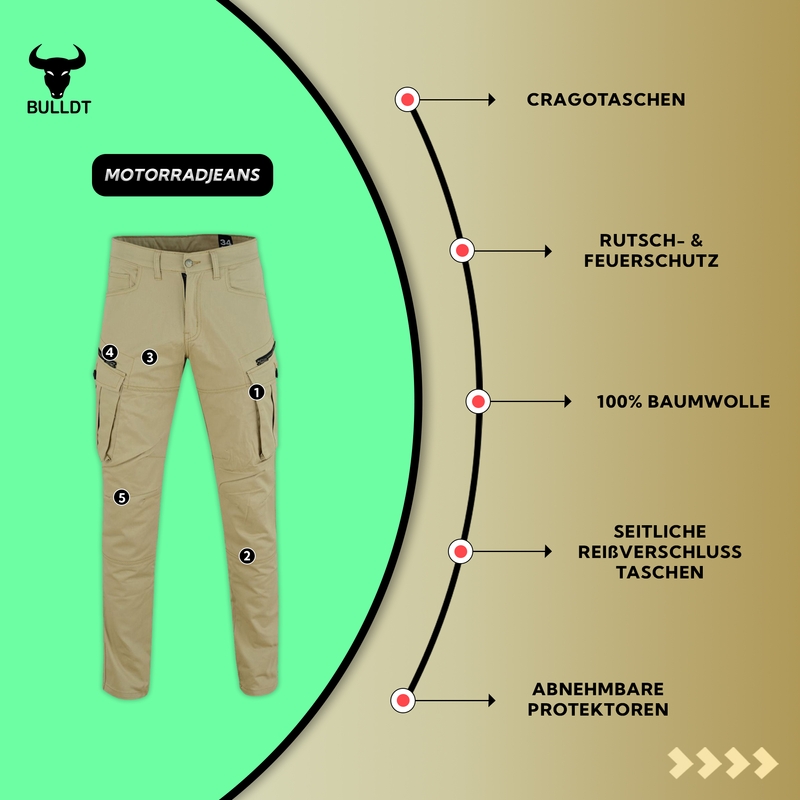 BULLDT

MOTORRADJEANS

34

4
3
1
5
2

CRAGOTASCHEN

RUTSCH- & FEUERSCHUTZ

100% BAUMWOLLE

SEITLICHE REIßVERSCHLUSS TASCHEN

ABNEHMBARE PROTEKTOREN