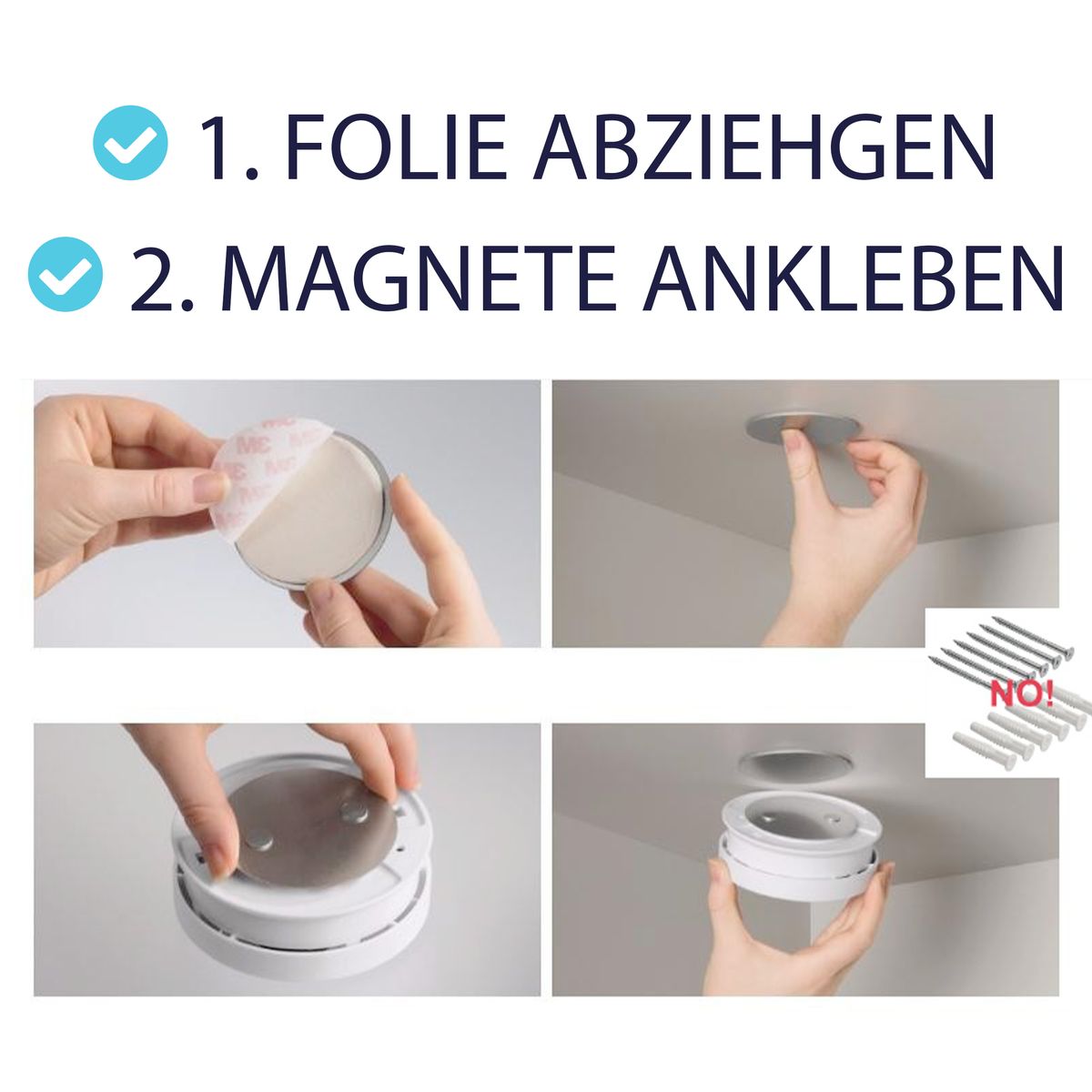 1. FOLIE ABZIEHGEN
2. MAGNETE ANKLEBEN

NO!