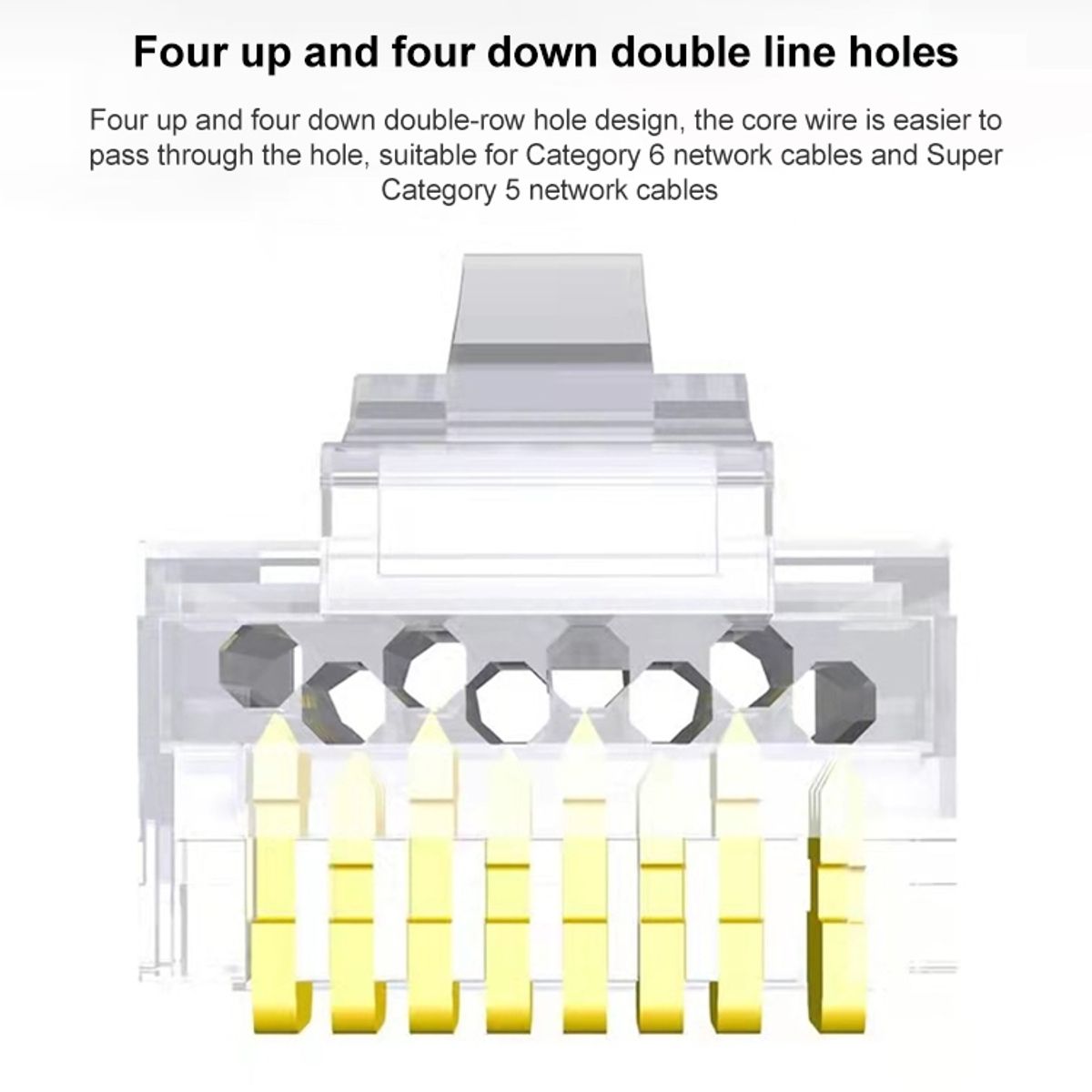 Four up and four down double line holes

Four up and four down double-row hole design, the core wire is easier to pass through the hole, suitable for Category 6 network cables and Super Category 5 network cables