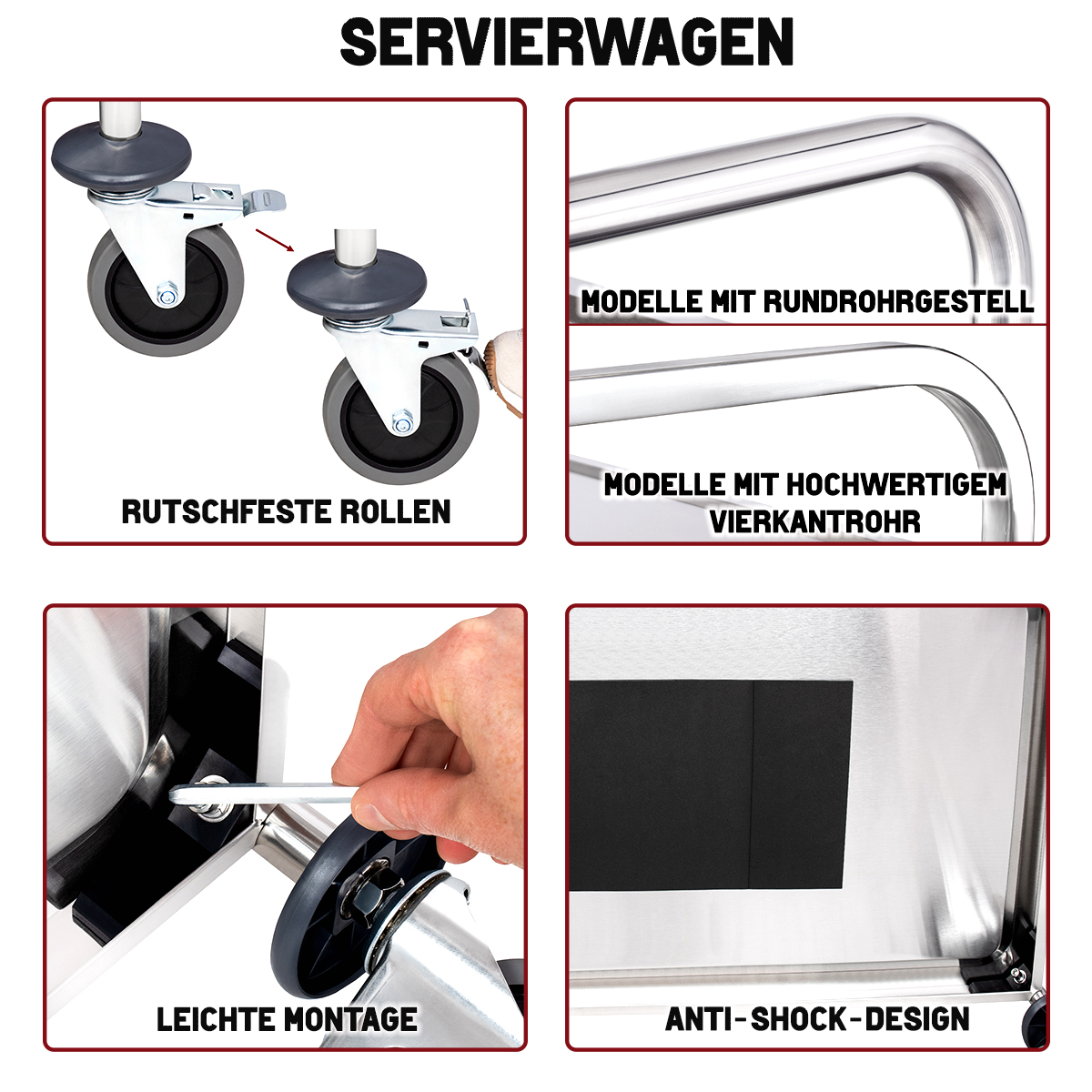 SERVIERWAGEN

RUTSCHFESTE ROLLEN

MODELLE MIT RUNDROHRGESTELL

MODELLE MIT HOCHWERTIGEM VIERKANTROHR

LEICHTE MONTAGE

ANTI-SHOCK-DESIGN