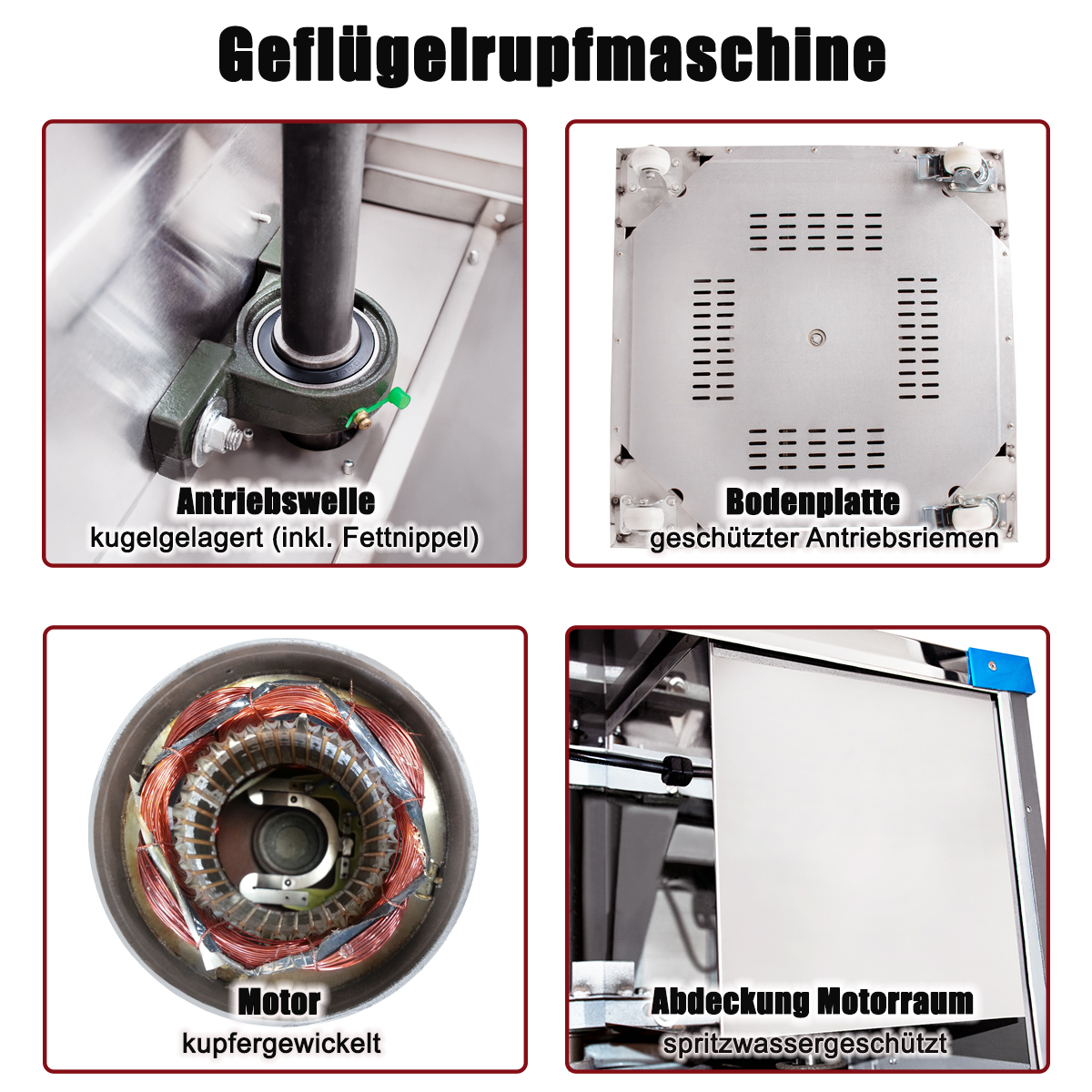 Geflügelrupfmaschine

Antriebswelle
kugelgelagert (inkl. Fettnippel)

Bodenplatte
geschützter Antriebsriemen

Motor
kupfergewickelt

Abdeckung Motorraum
spritzwassergeschützt