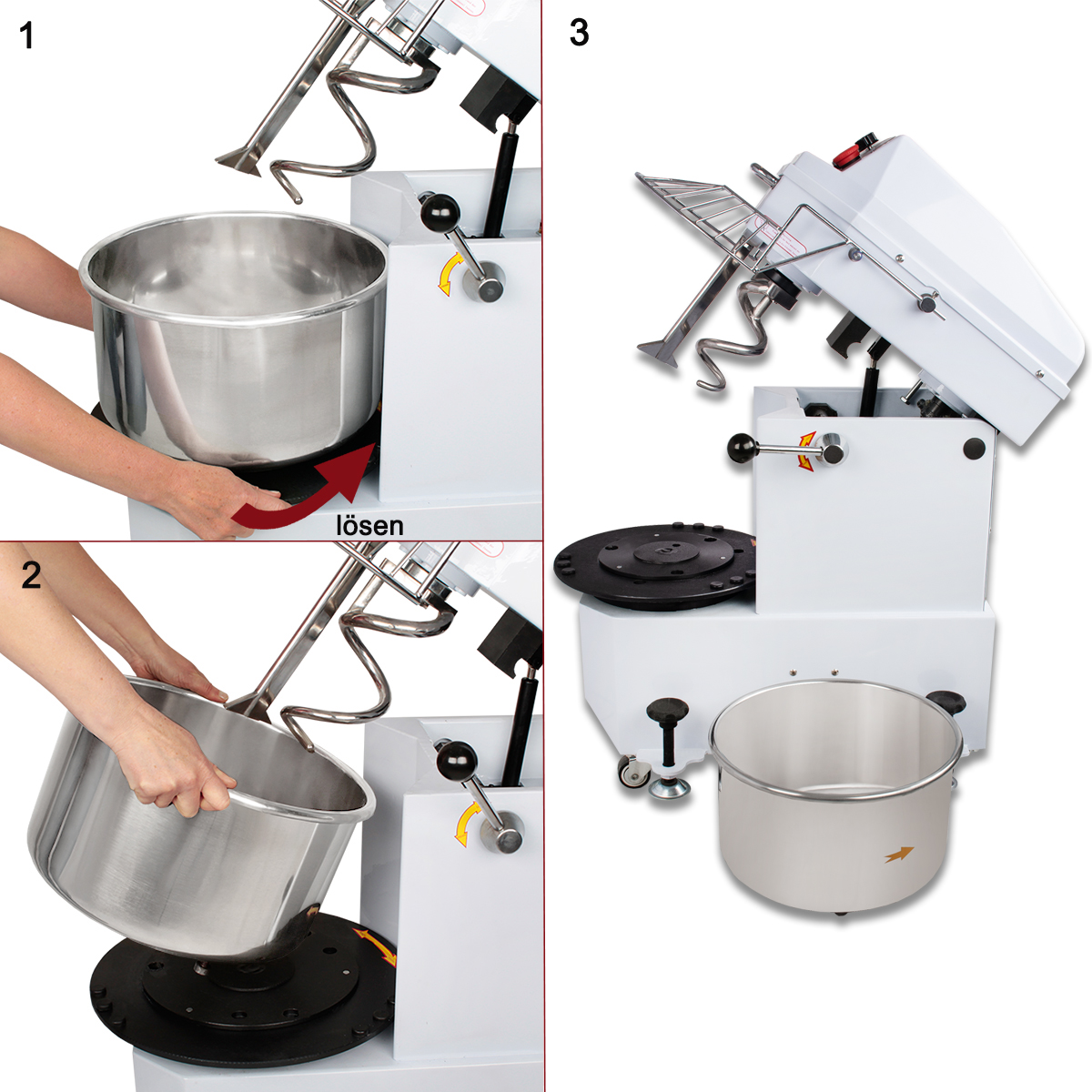 1

lösen

2

3