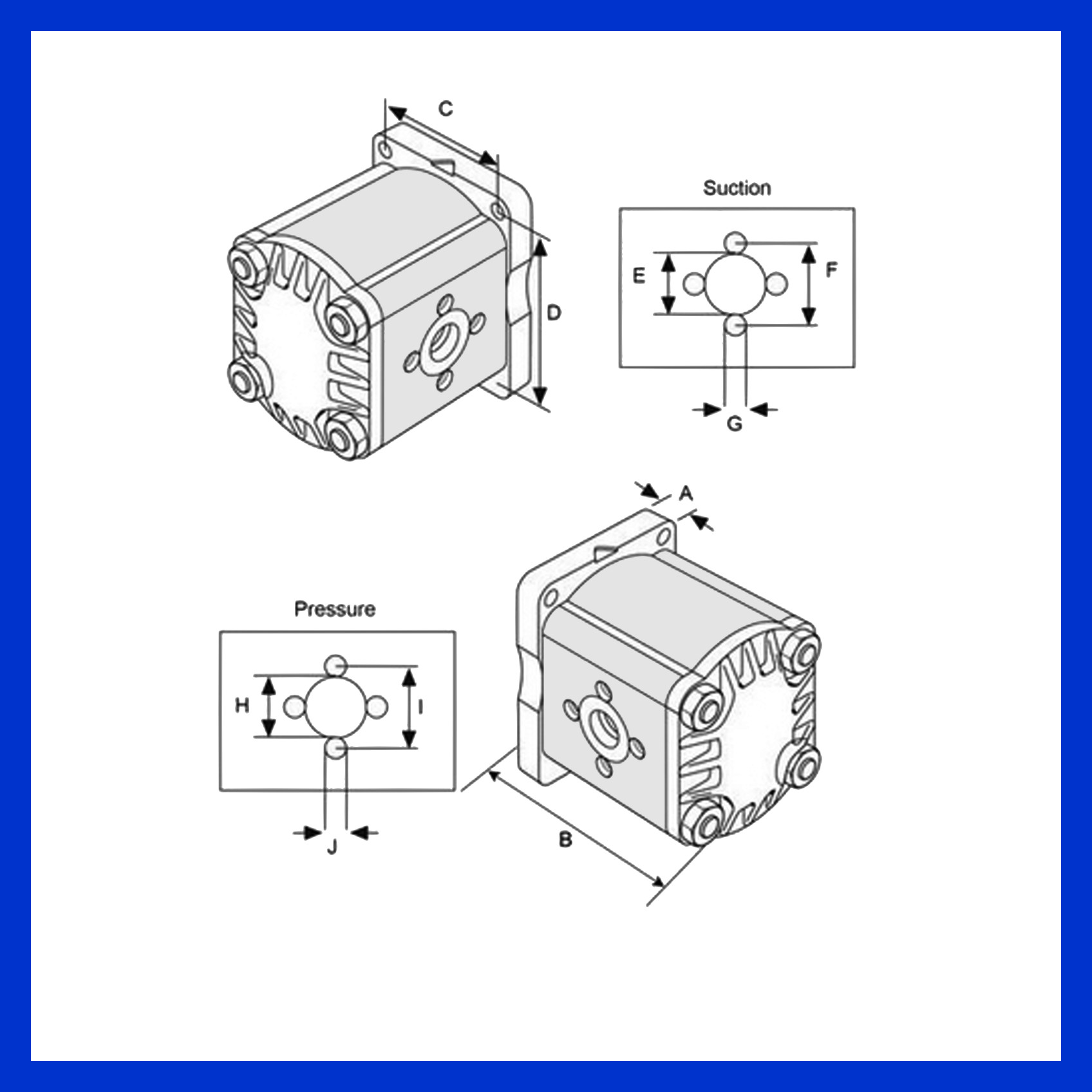 C

D

Suction

E

F

G

A

Pressure

H

I

J

B