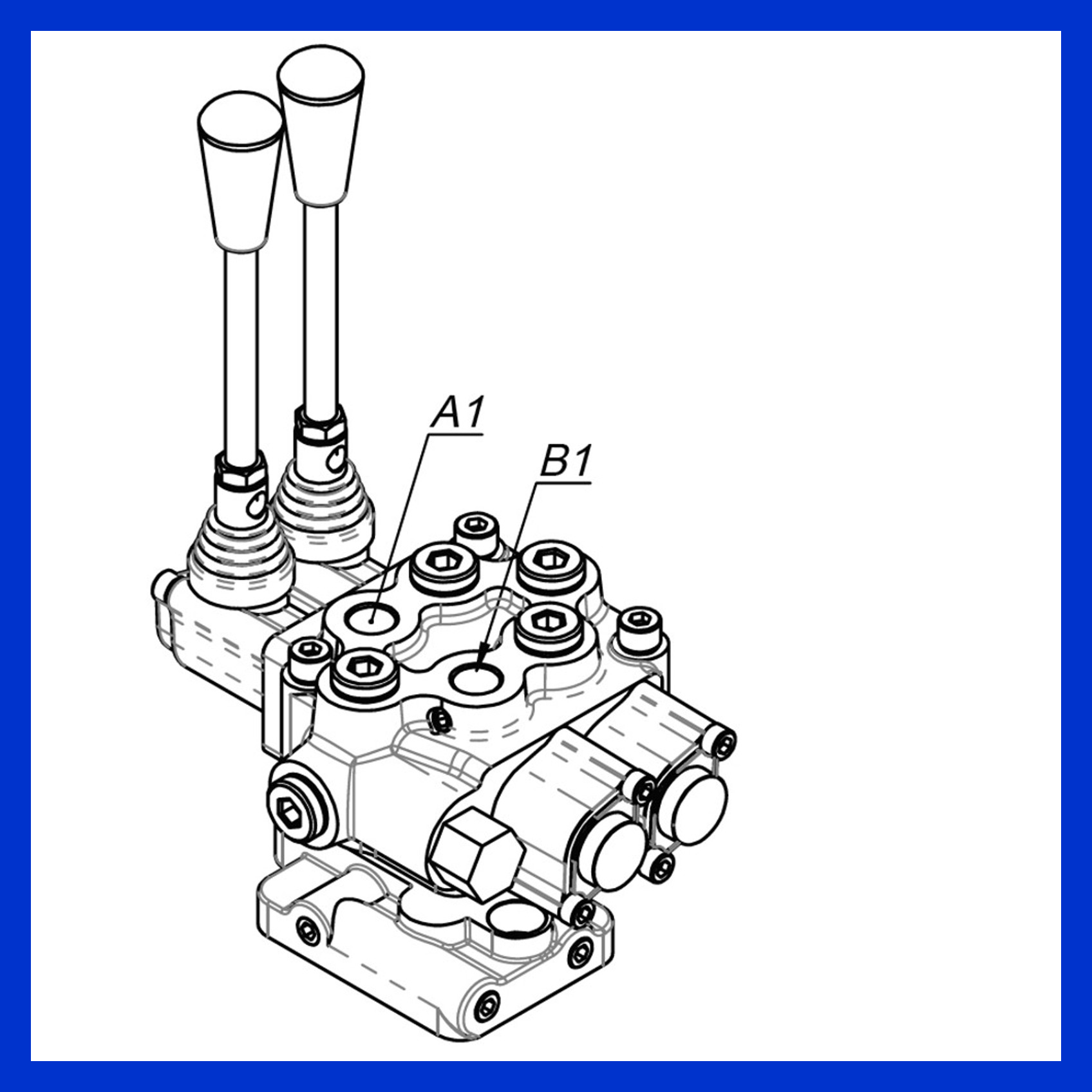 A1

B1