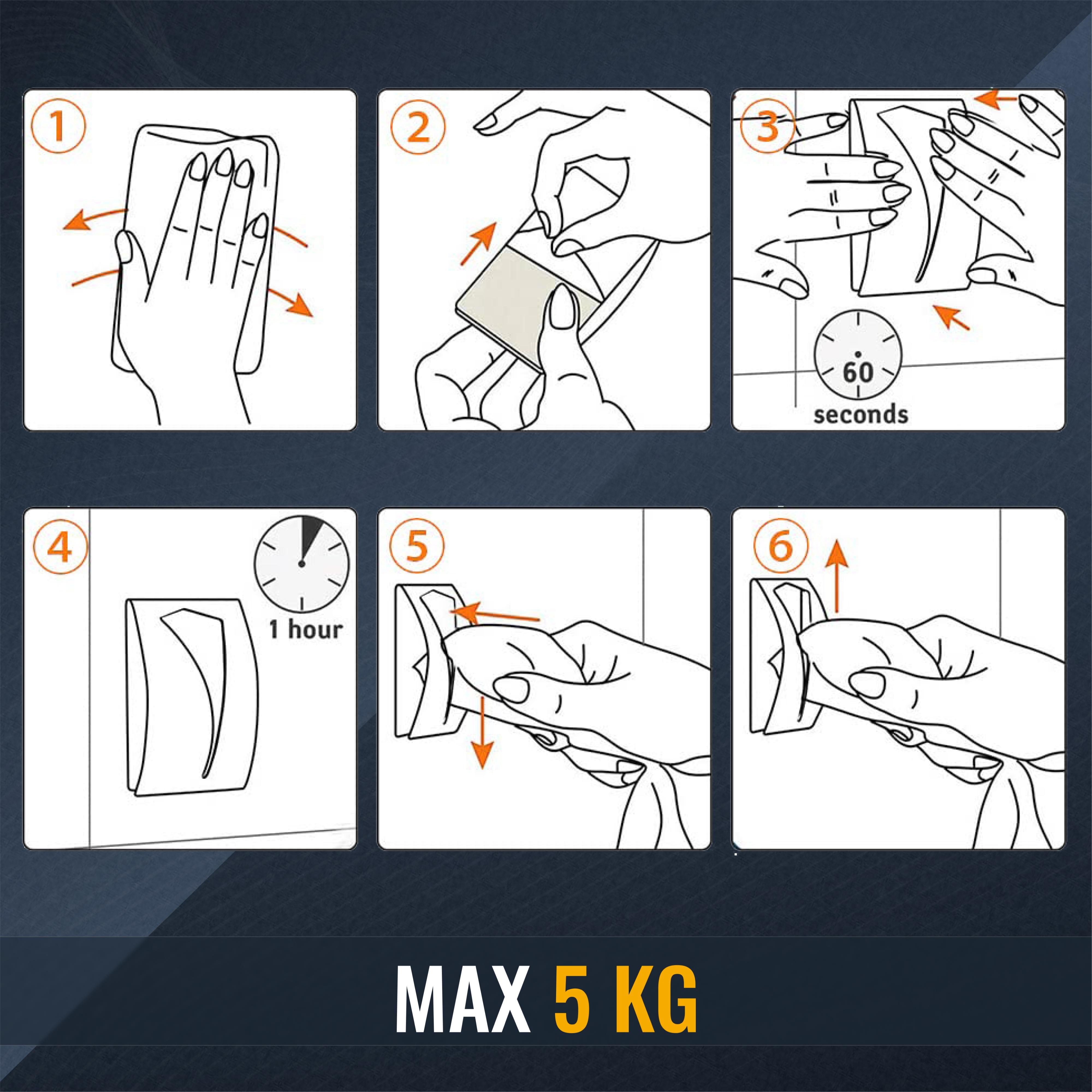 1

2

3

60

seconds

4

1 hour

5

6

MAX 5 KG