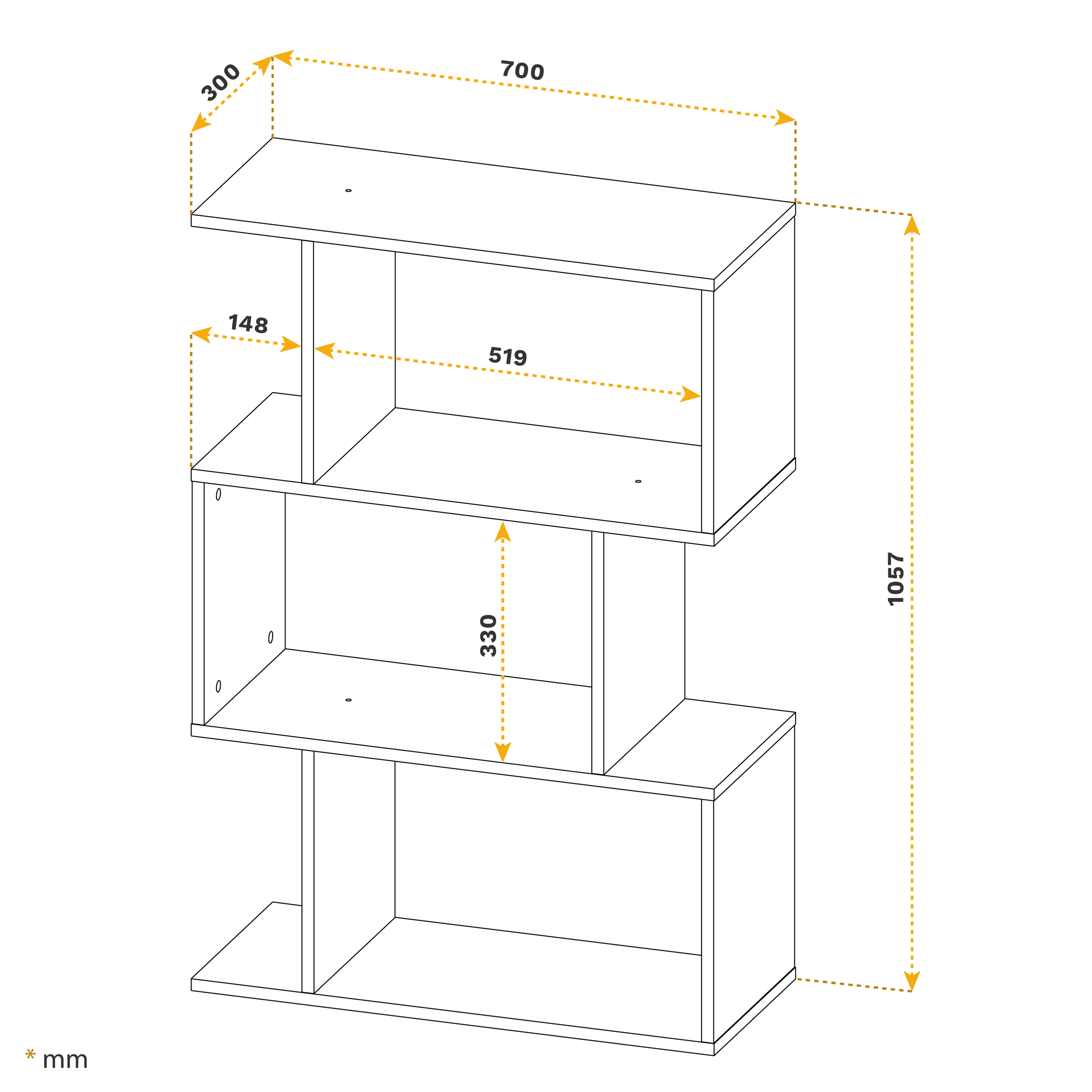 300
700
148
519
330
1057
* mm