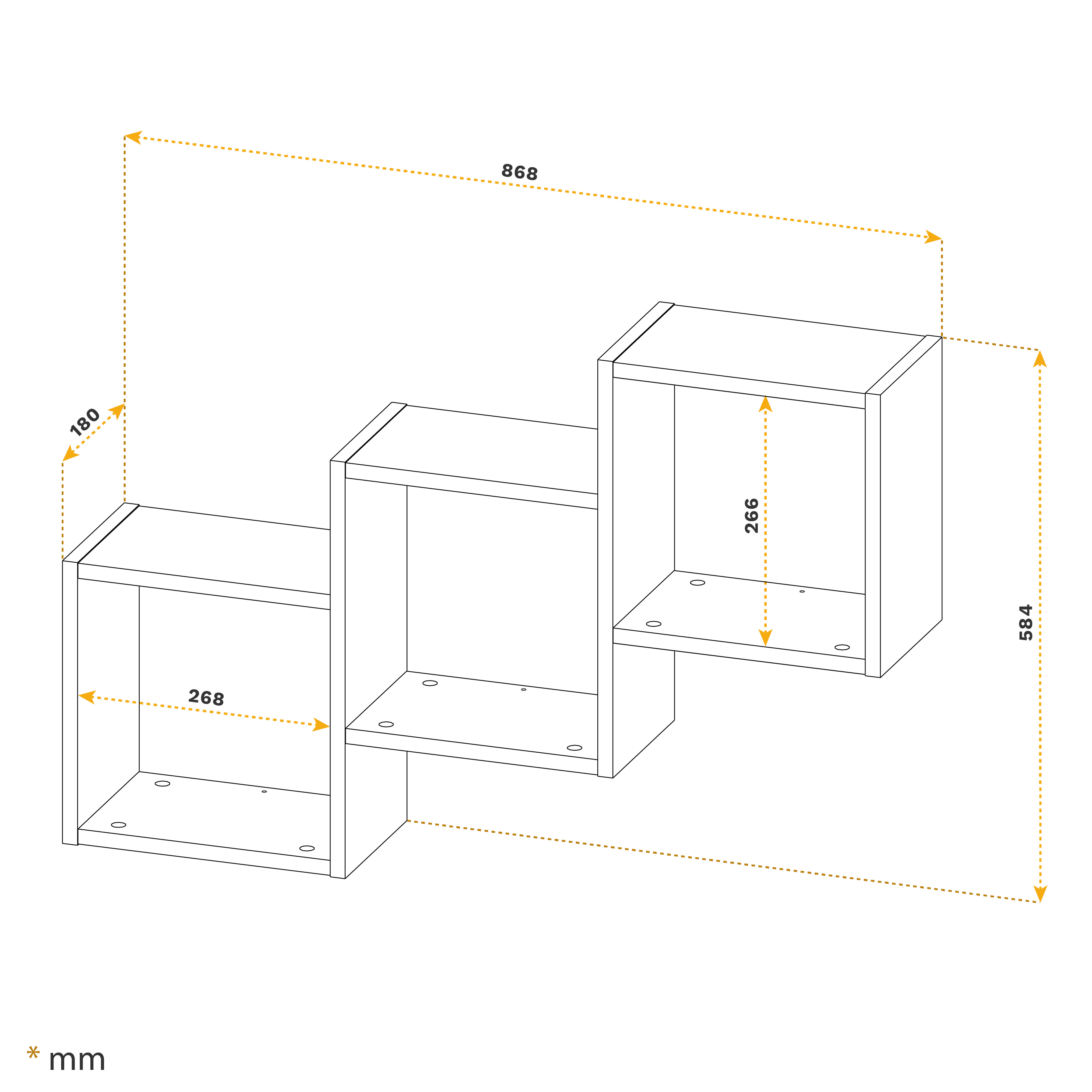 868

180

266

584

268

* mm