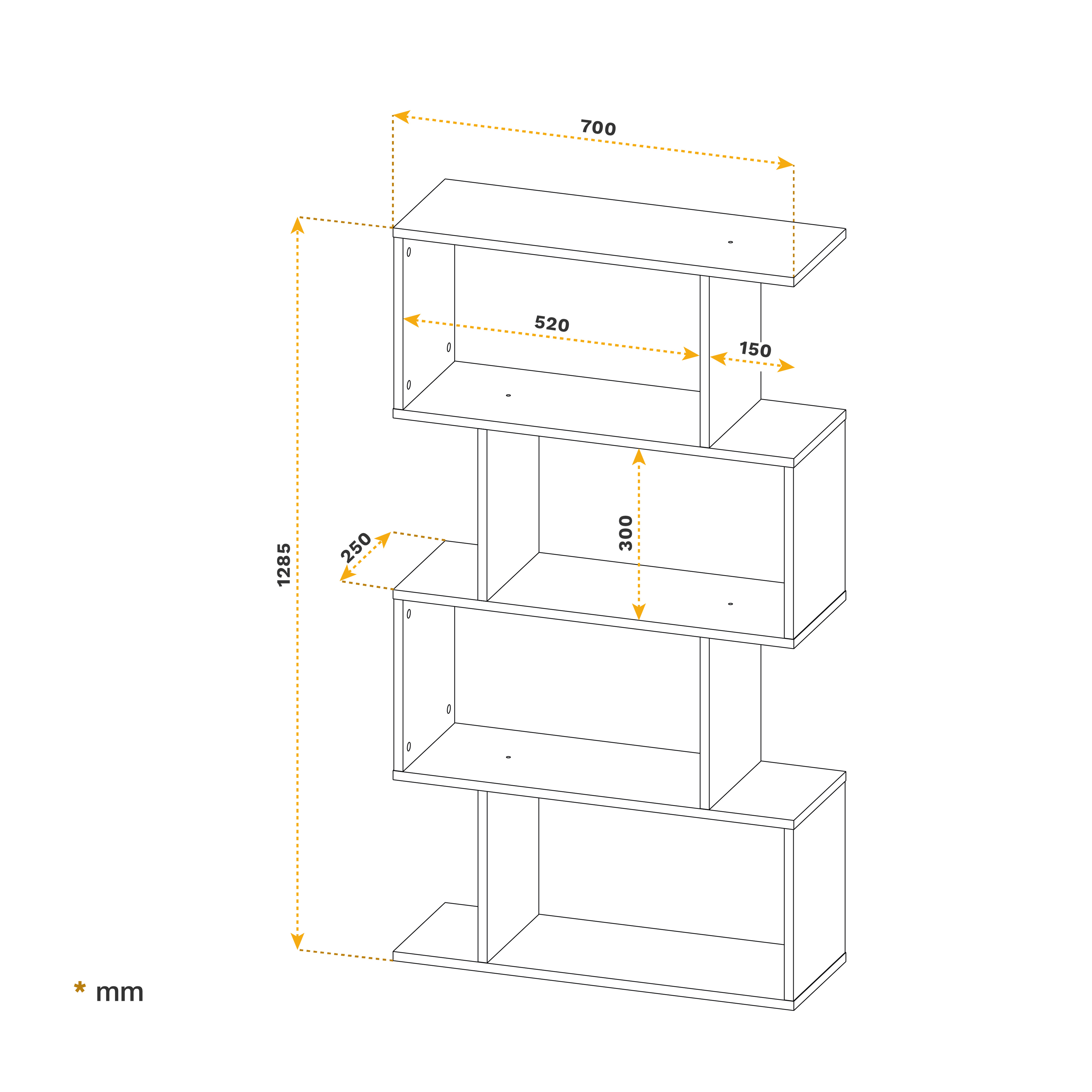 700
520
150
1285
250
300
* mm