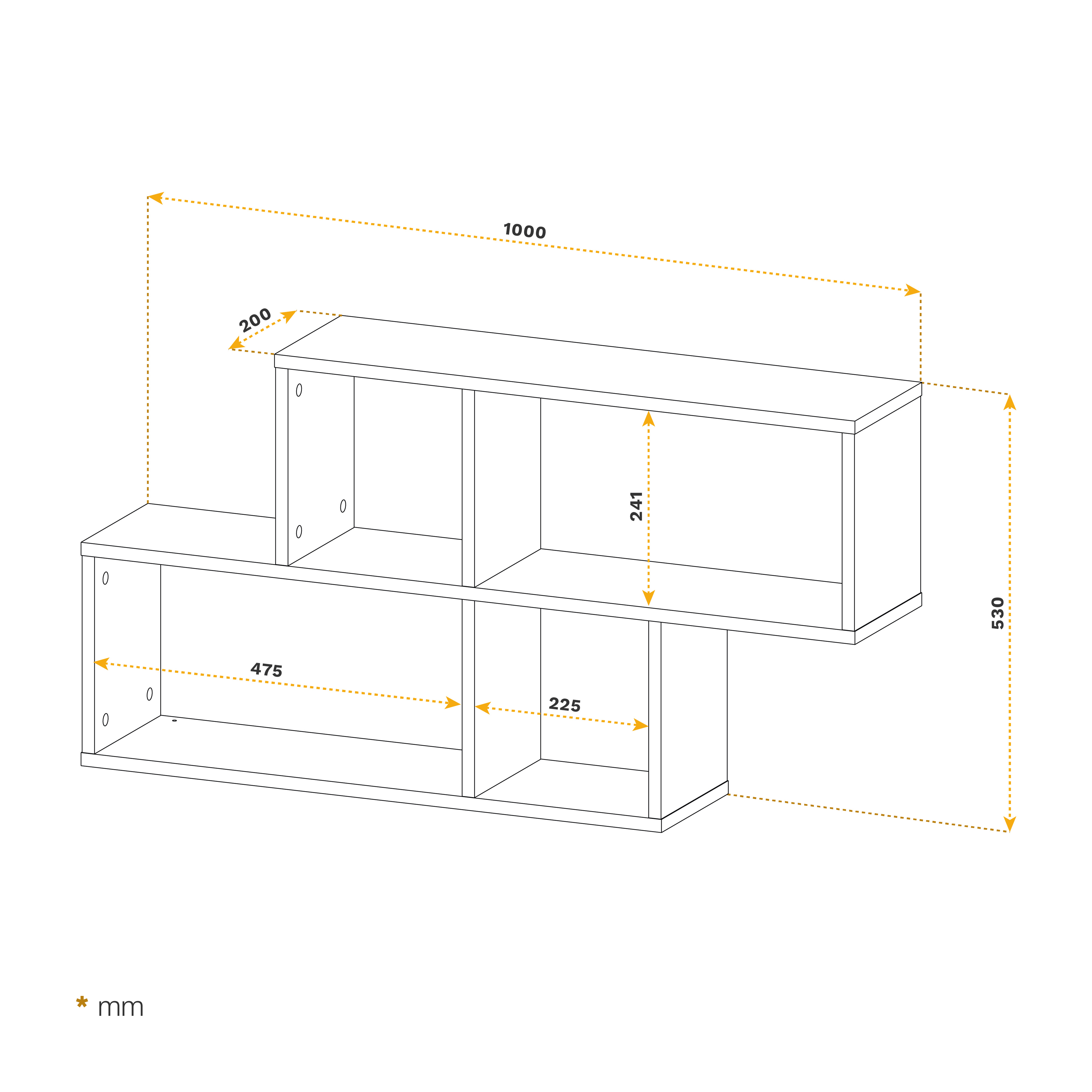 1000

200

241

530

475

225

* mm