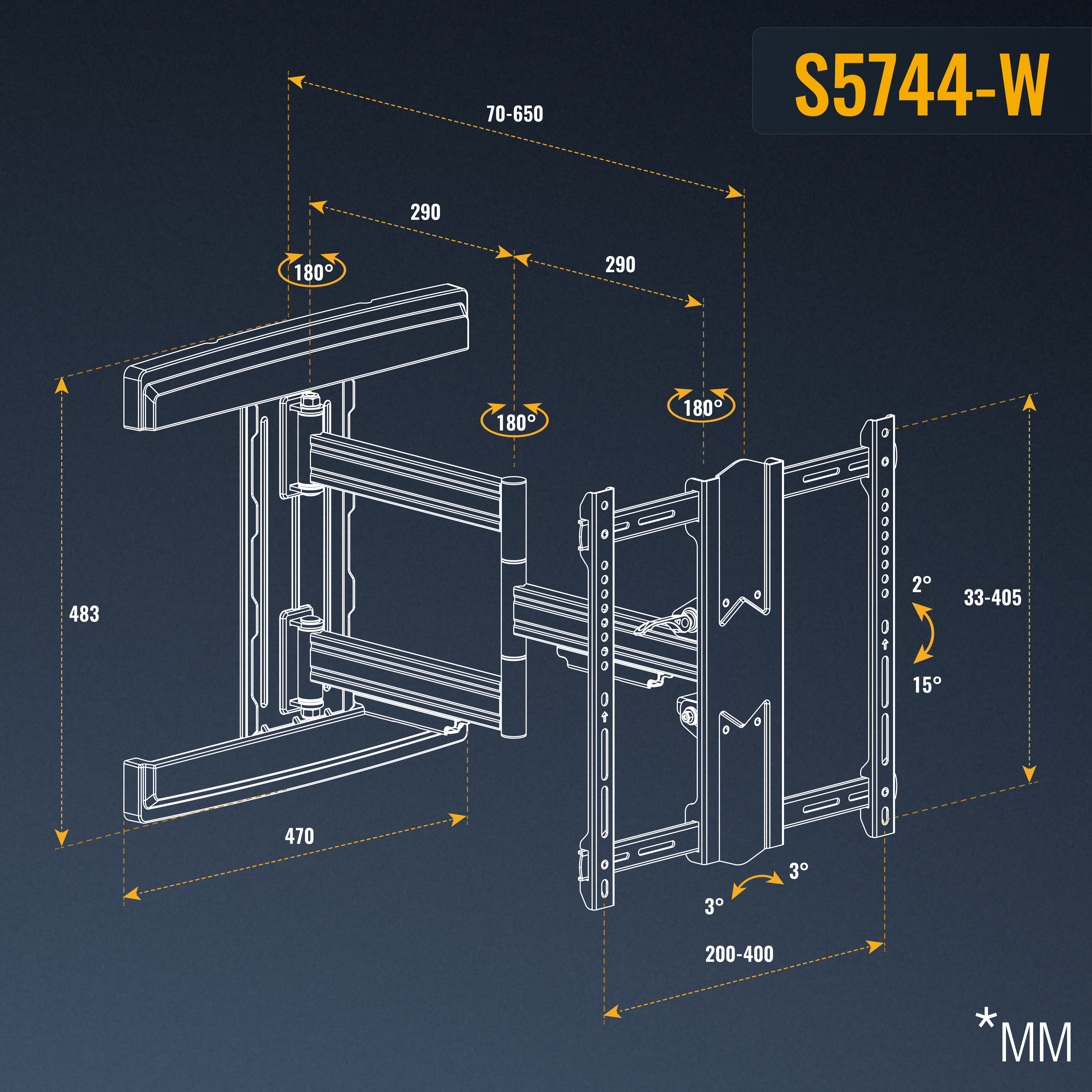 S5744-W

70-650

290

290

180°

180°

180°

483

470

2°

15°

33-405

3°

3°

200-400

*MM