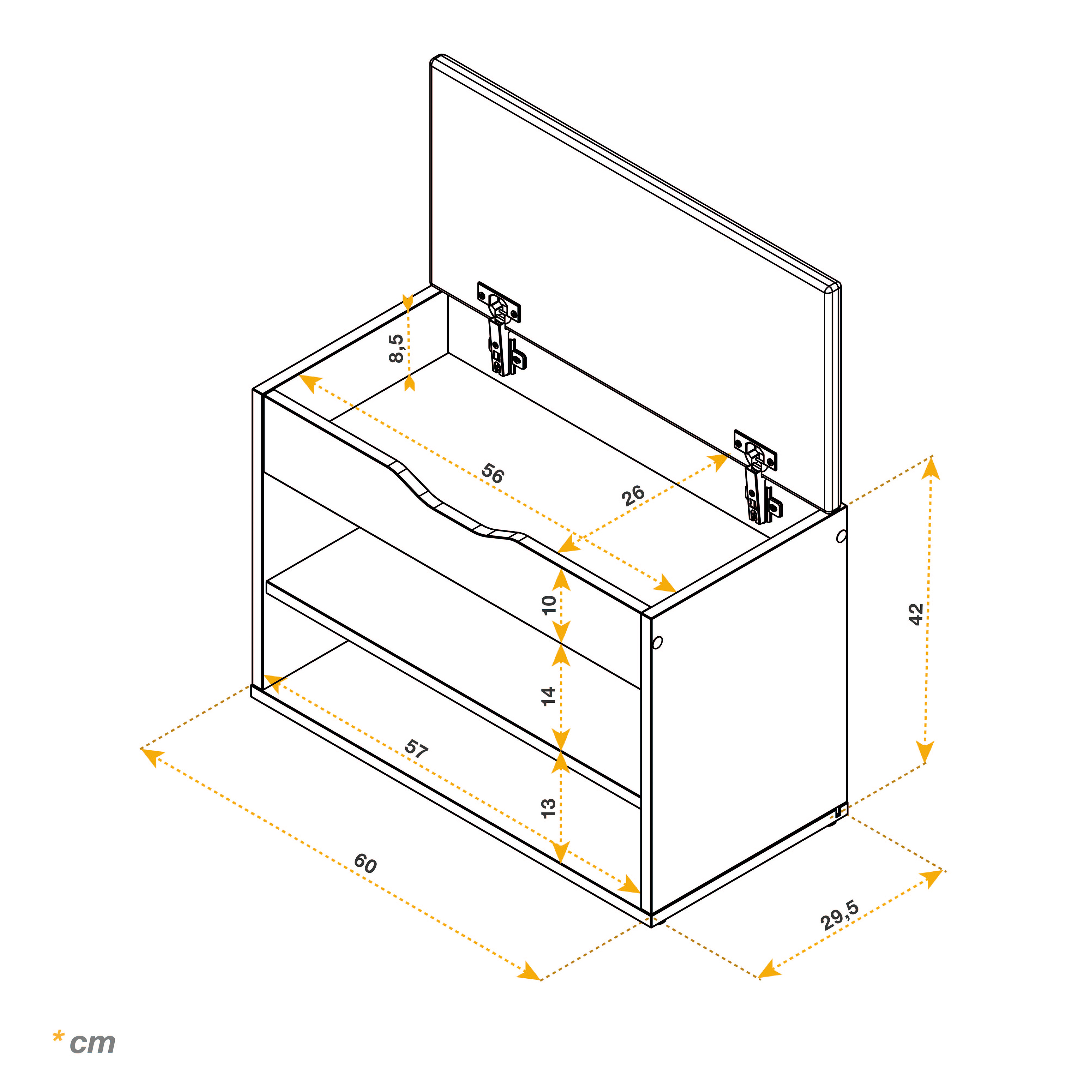 8,5
56
26
10
14
13
57
60
42
29,5
* cm