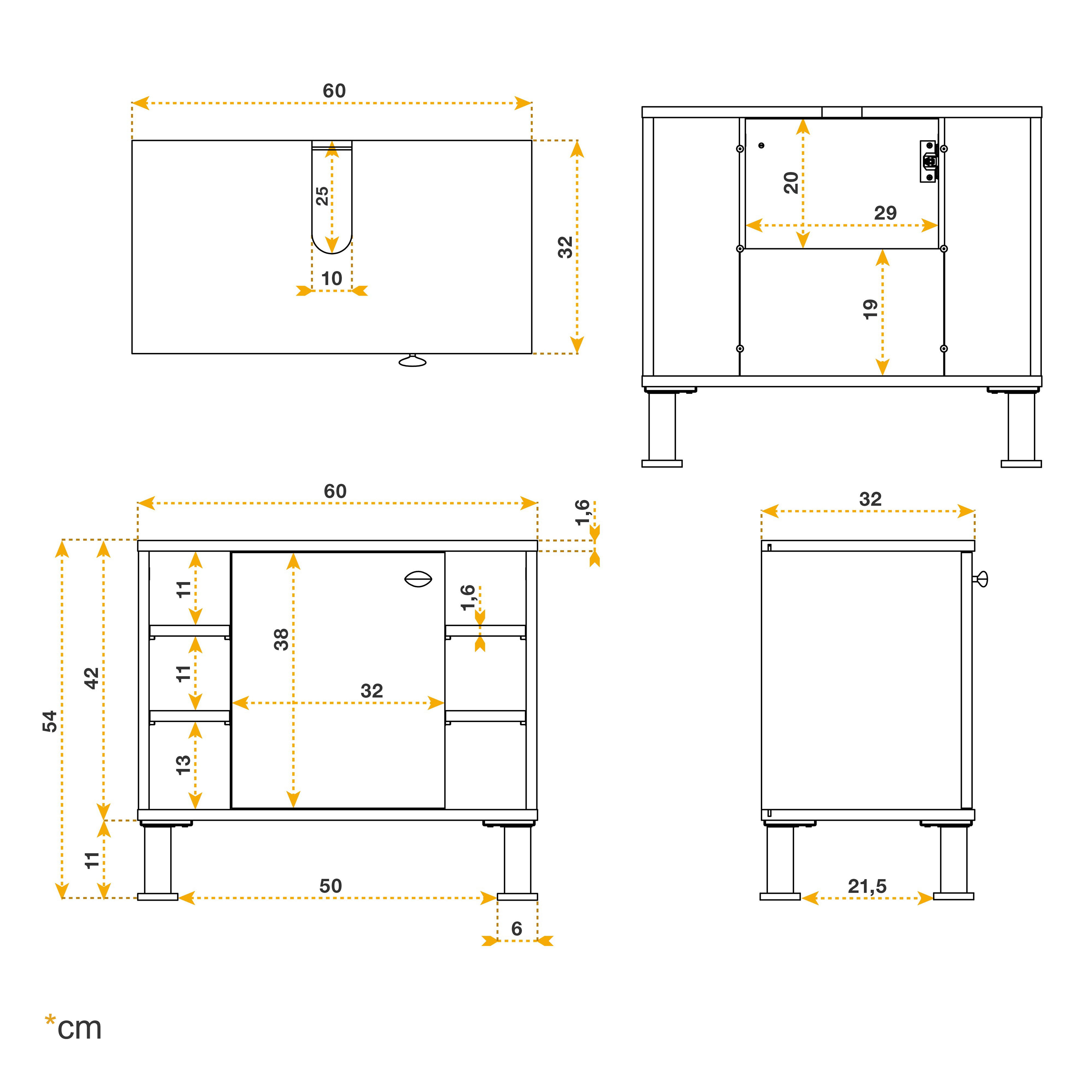 60
25
10
32
20
29
19
60
1,6
54
42
11
11
13
38
32
1,6
11
50
6
32
21,5
*cm