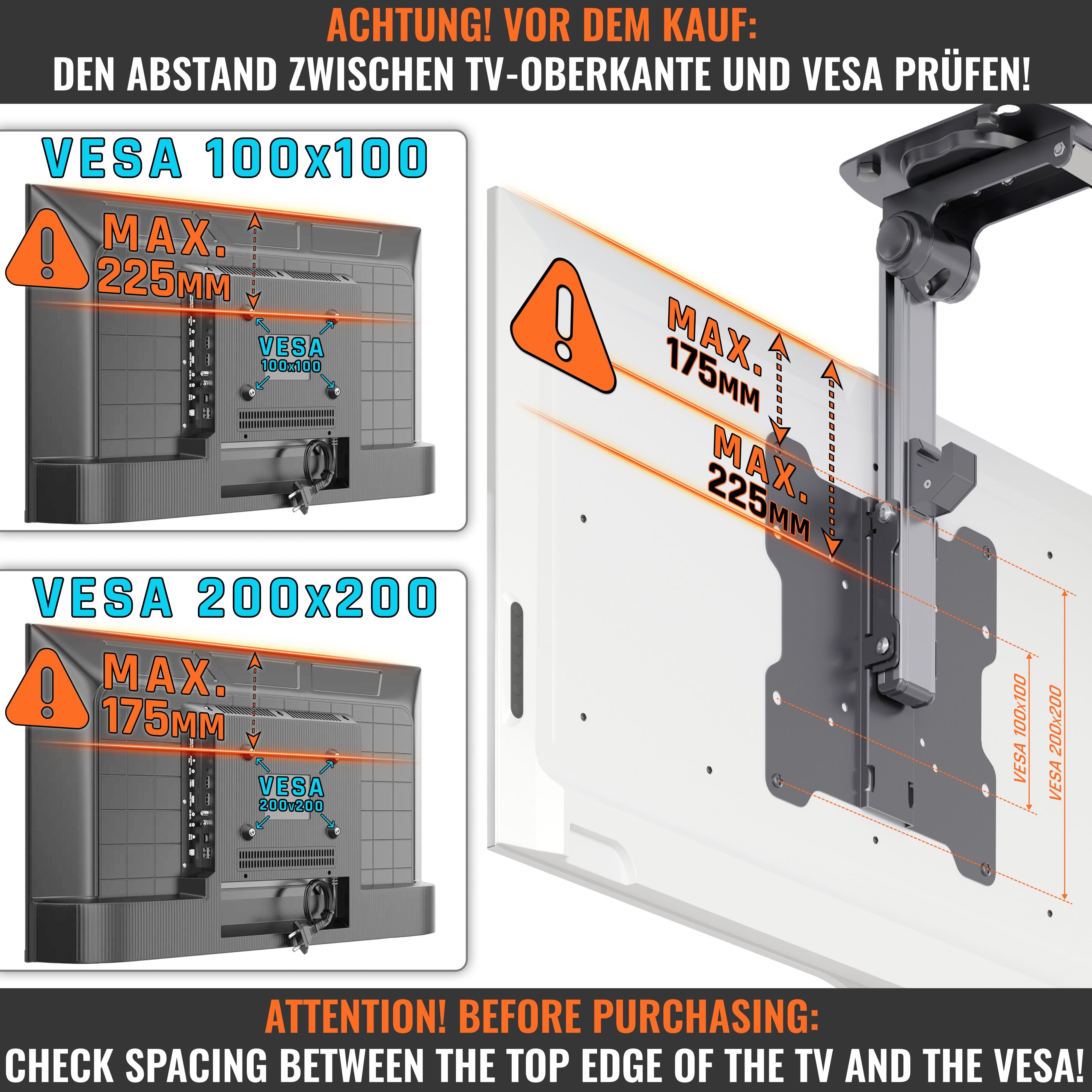 ACHTUNG! VOR DEM KAUF:
DEN ABSTAND ZWISCHEN TV-OBERKANTE UND VESA PRÜFEN!

VESA 100x100

MAX. 225MM

VESA 100x100

VESA 200x200

MAX. 175MM

VESA 200v200

MAX. 175MM

MAX. 225MM

VESA 100x100

VESA 200x200

ATTENTION! BEFORE PURCHASING:
CHECK SPACING BETWEEN THE TOP EDGE OF THE TV AND THE VESA!