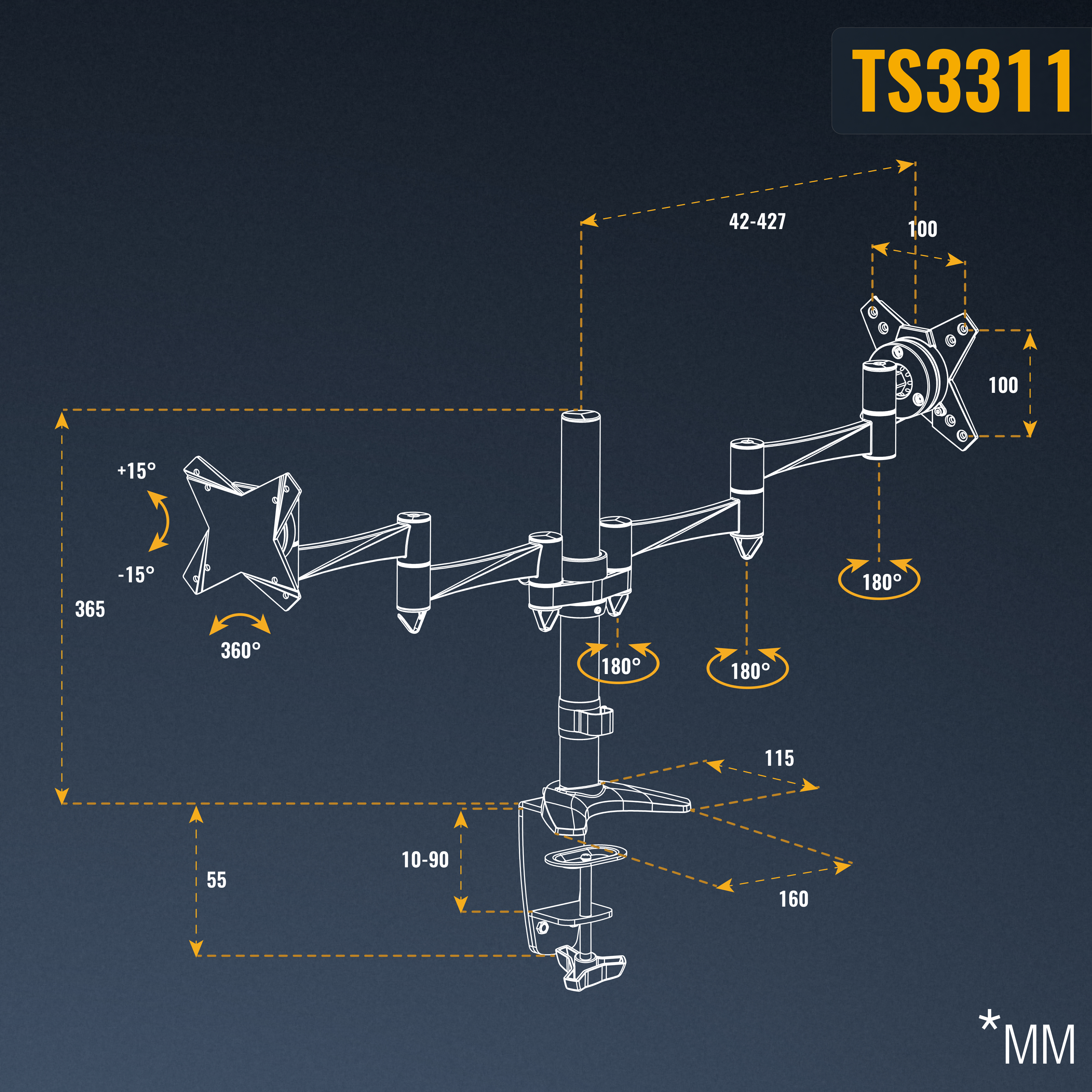 TS3311

42-427

100

100

+15°

-15°

365

360°

180°

180°

180°

115

10-90

55

160

*MM