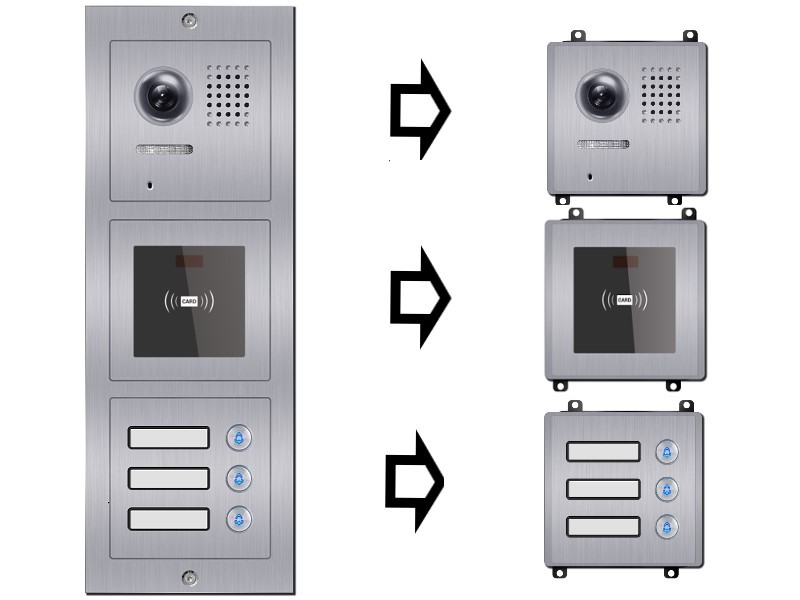 CARD

CARD